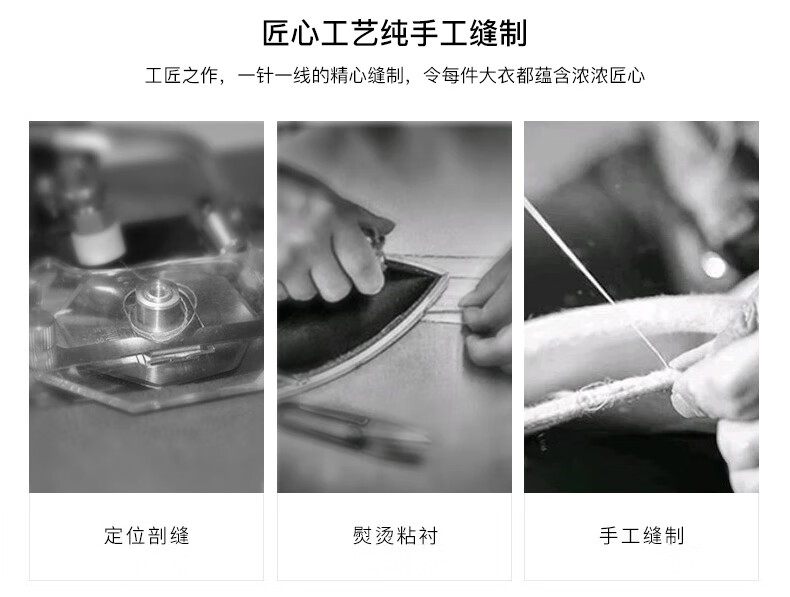 匠心工艺纯手工缝制

工匠之作，一针一线的精心缝制，令每件大衣都蕴含浓浓匠心

定位剖缝

熨烫粘衬

手工缝制