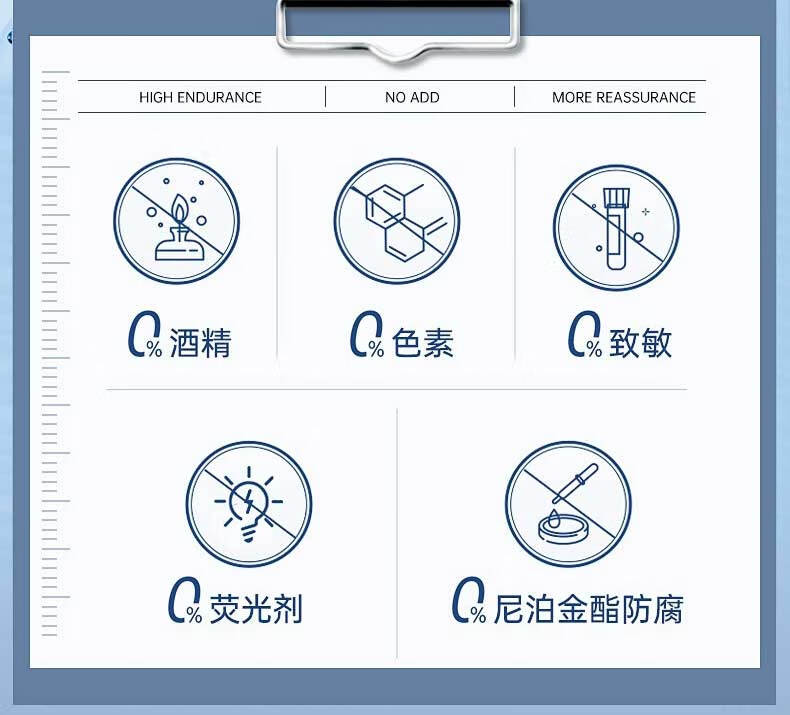 HIGH ENDURANCE | NO ADD | MORE REASSURANCE

0% 酒精

0% 色素

0% 致敏

0% 荧光剂

0% 尼泊金酯防腐