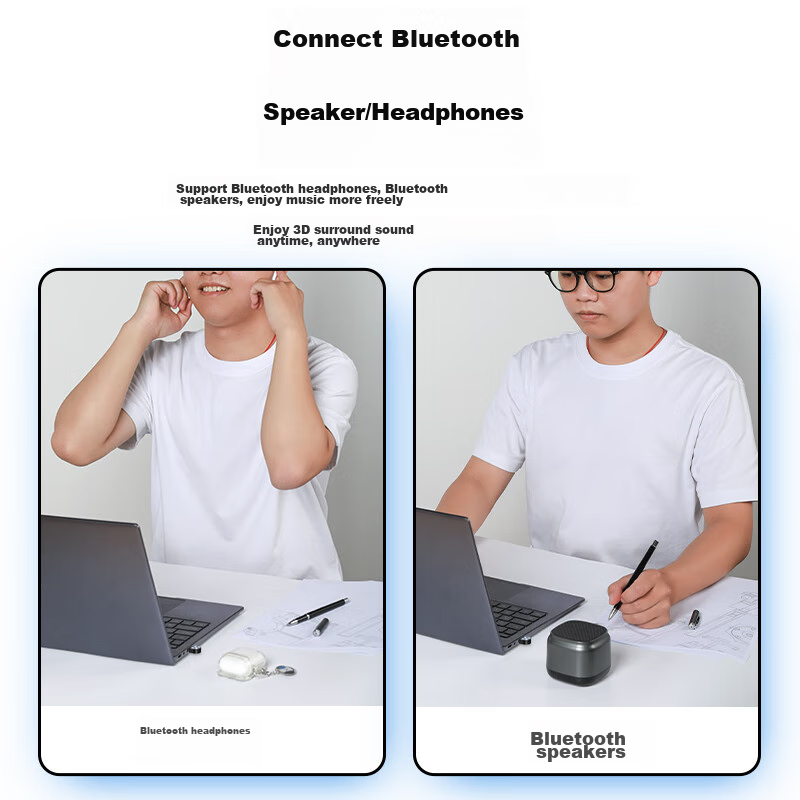 Connect Bluetooth

Speaker/Headphones

Support Bluetooth headphones, Bluetooth speakers, enjoy music more freely

Enjoy 3D surround sound anytime, anywhere

Bluetooth headphones

Bluetooth speakers