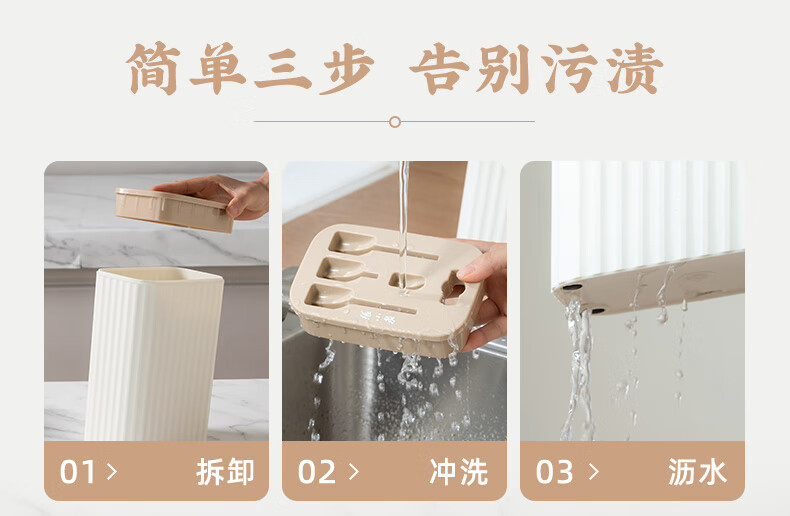 简单三步 告别污渍

01 > 拆卸

02 > 冲洗

03 > 沥水