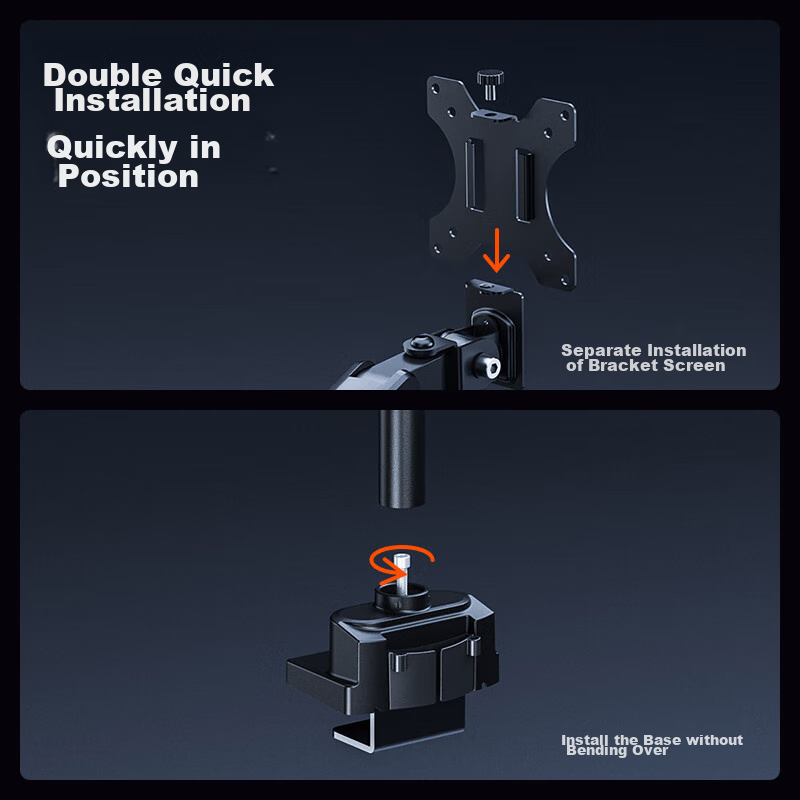 Double Quick Installation

Quickly in Position

Separate Installation of Bracket Screen

Install the Base without Bending Over