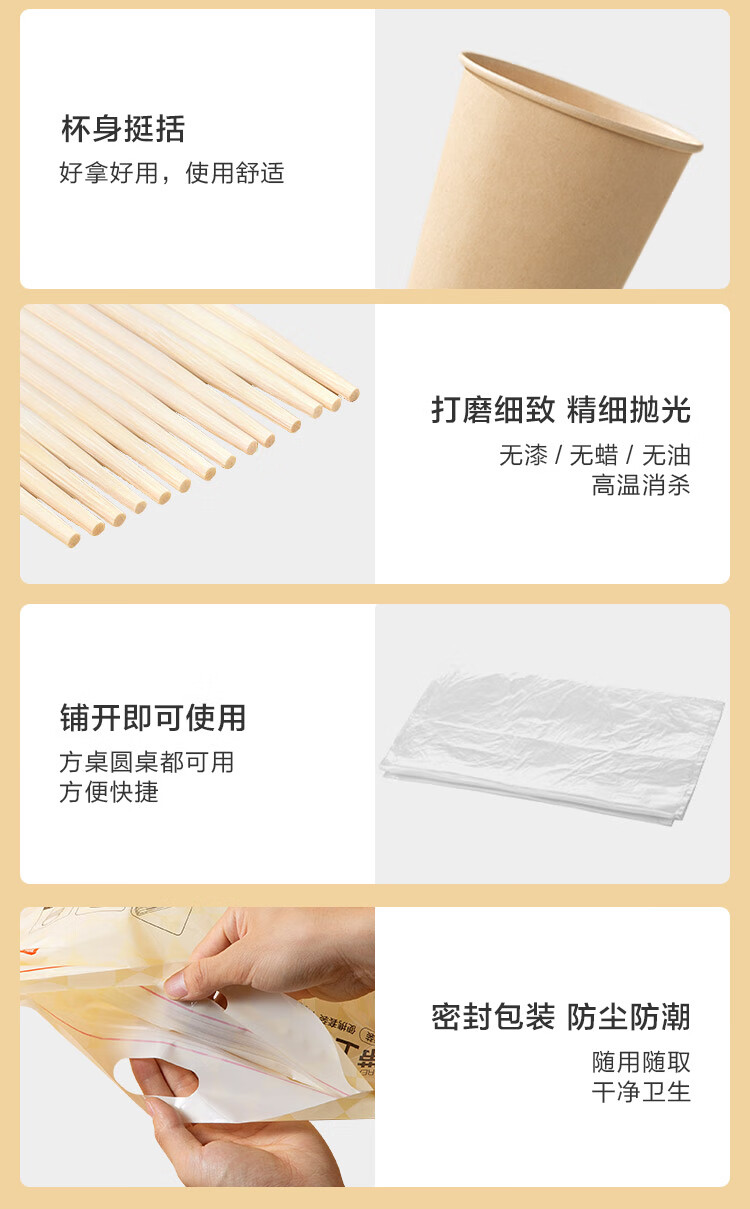 杯身挺括
好拿好用，使用舒适

打磨细致 精细抛光
无漆 / 无蜡 / 无油
高温消杀

铺开即可使用
方桌圆桌都可用
方便快捷

密封包装 防尘防潮
随用随取
干净卫生