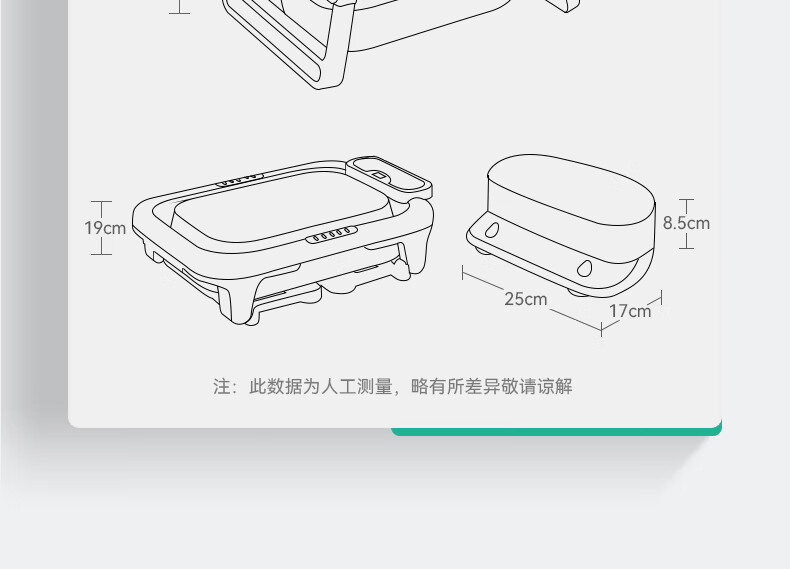 19cm

8.5cm

25cm

17cm

注：此数据为人工测量，略有所差异敬请谅解