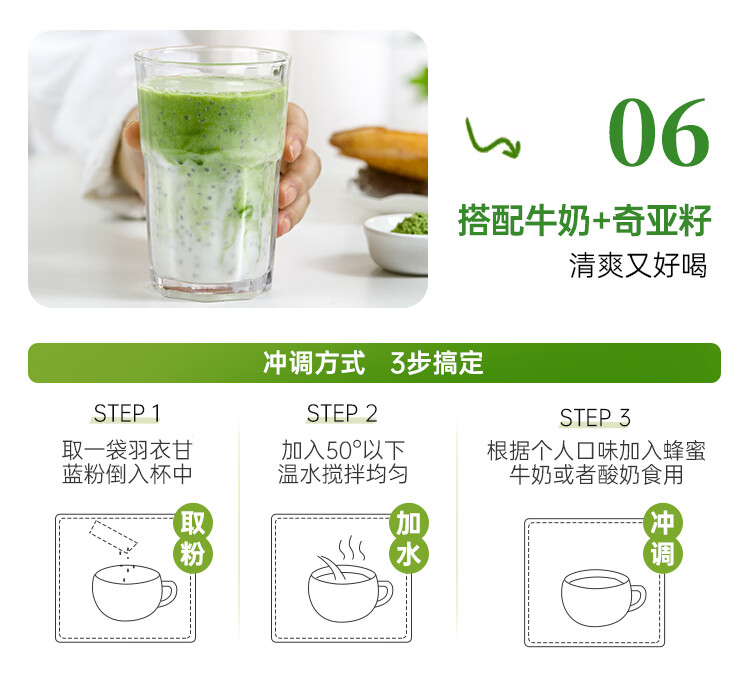 06

搭配牛奶+奇亚籽
清爽又好喝

冲调方式　3步搞定

STEP 1
取一袋羽衣甘蓝粉倒入杯中

取粉

STEP 2
加入50°以下温水搅拌均匀

加水

STEP 3
根据个人口味加入蜂蜜牛奶或者酸奶食用

冲调