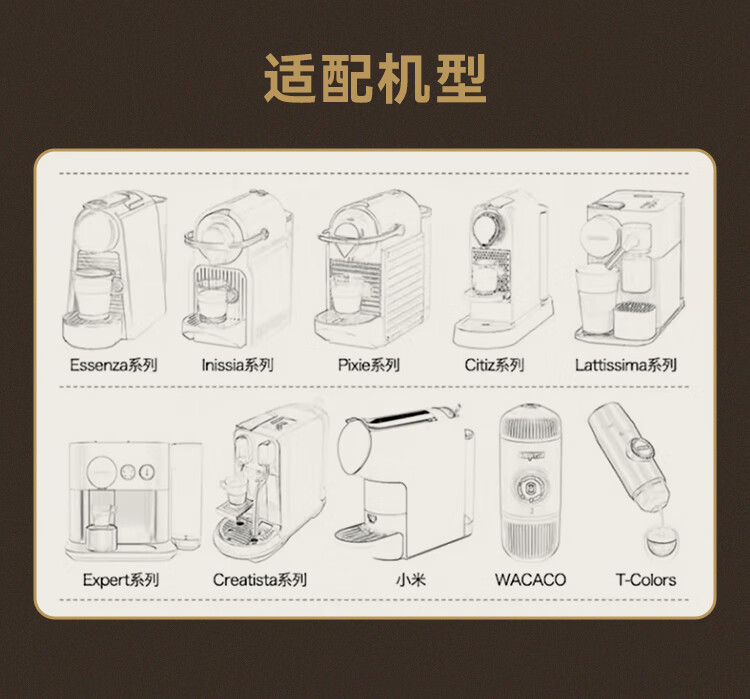 适配机型

Essenza系列
Inissia系列
Pixie系列
Citiz系列
Lattissima系列

Expert系列
Creatista系列
小米
WACACO
T-Colors