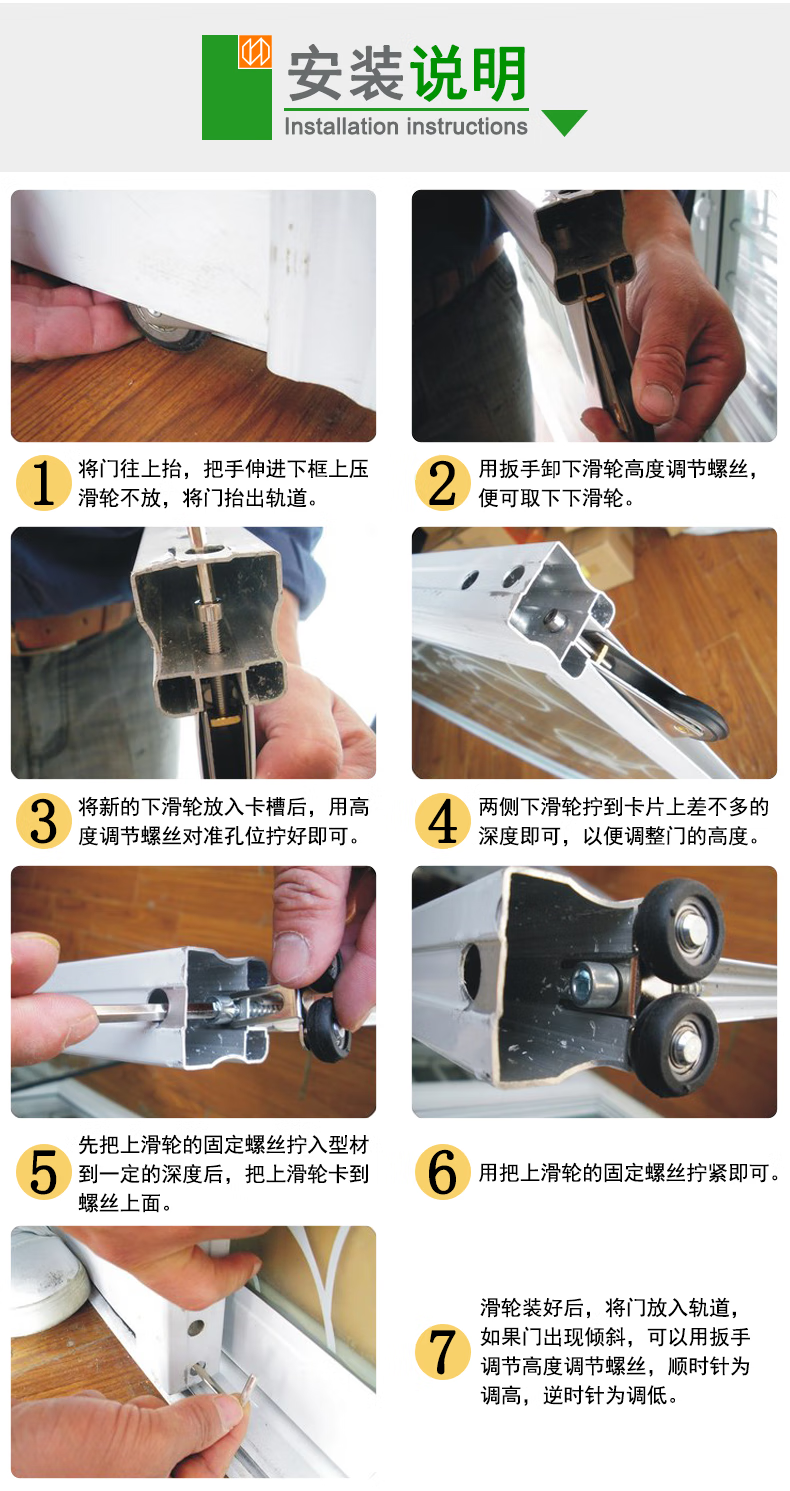 安装说明
Installation instructions

1 将门往上抬，把手伸进下框上压滑轮不放，将门抬出轨道。

2 用扳手卸下滑轮高度调节螺丝，便可取下下滑轮。

3 将新的下滑轮放入卡槽后，用高度调节螺丝对准孔位拧好即可。

4 两侧下滑轮拧到卡片上差不多的深度即可，以便调整门的高度。

5 先把上滑轮的固定螺丝拧入型材到一定的深度后，把上滑轮卡到螺丝上面。

6 用把上滑轮的固定螺丝拧紧即可。

7 滑轮装好后，将门放入轨道，如果门出现倾斜，可以用扳手调节高度调节螺丝，顺时针为调高，逆时针为调低。