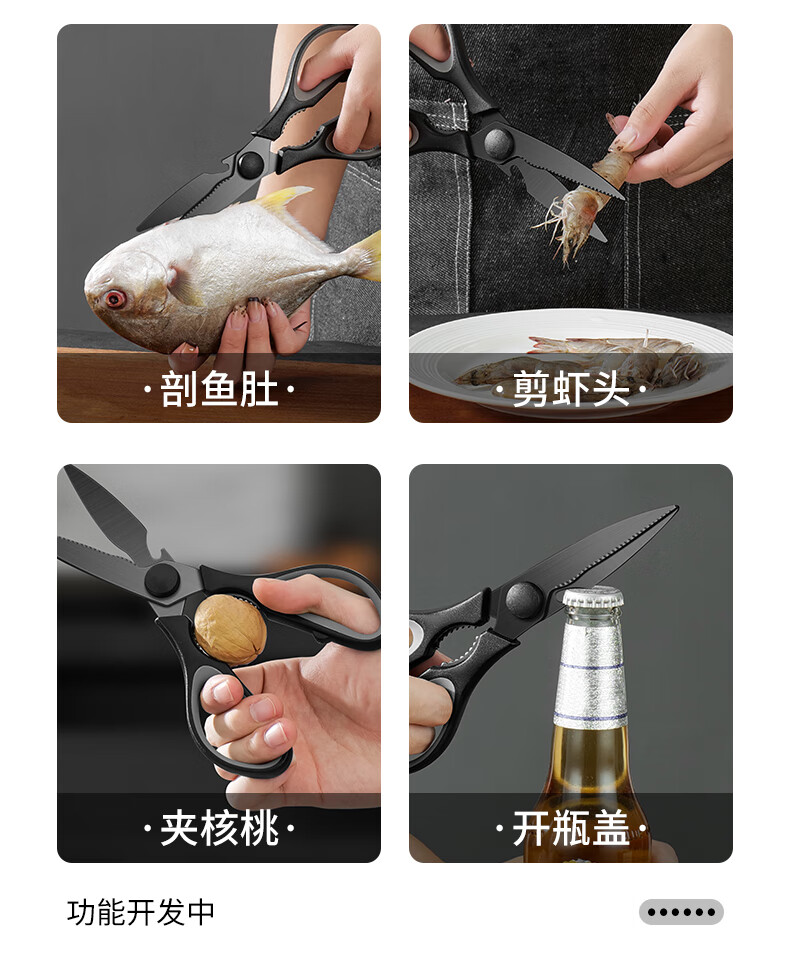 ·剖鱼肚·

·剪虾头·

·夹核桃·

·开瓶盖·

功能开发中

••••••