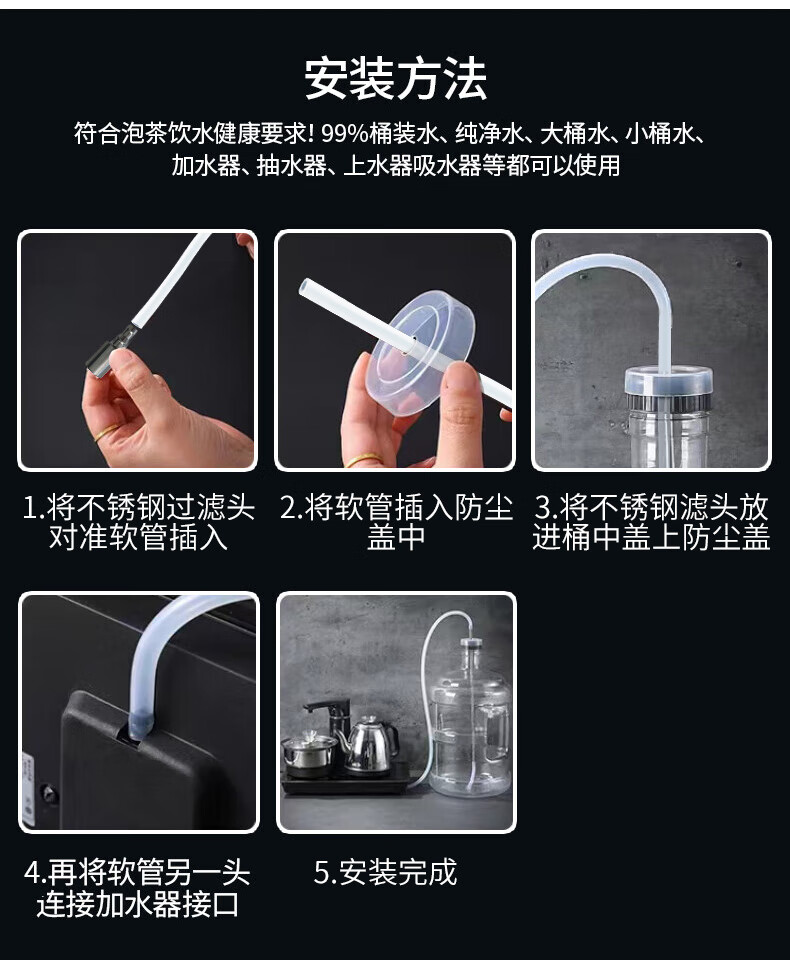 安装方法

符合泡茶饮水健康要求! 99%桶装水、纯净水、大桶水、小桶水、加水器、抽水器、上水器吸水器等都可以使用

1.将不锈钢过滤头对准软管插入

2.将软管插入防尘盖中

3.将不锈钢滤头放进桶中盖上防尘盖

4.再将软管另一头连接加水器接口

5.安装完成