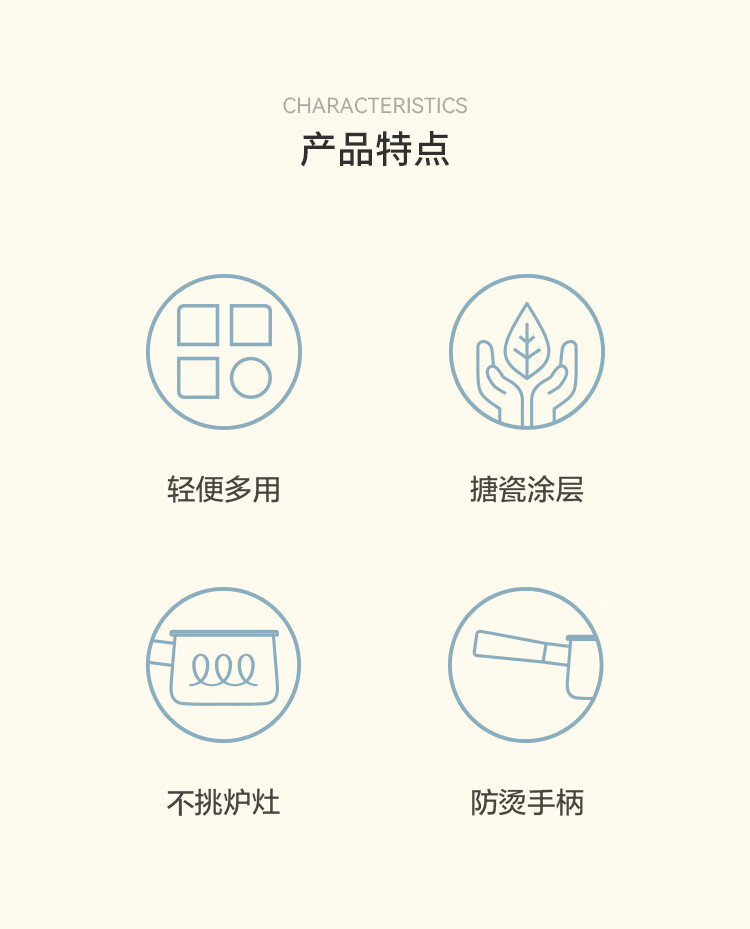 CHARACTERISTICS
产品特点

轻便多用

搪瓷涂层

不挑炉灶

防烫手柄