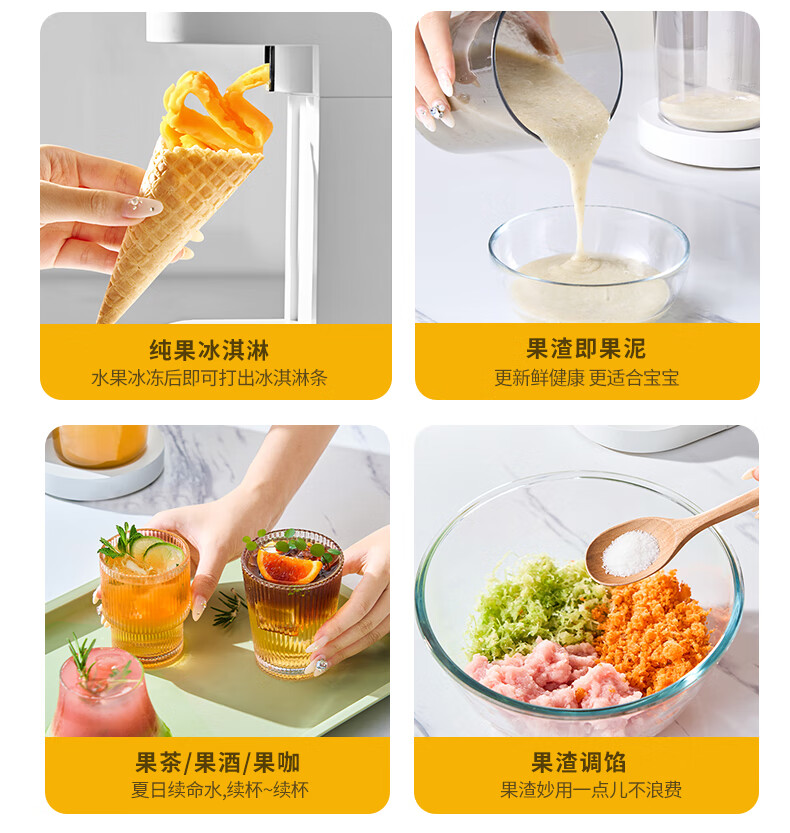 纯果冰淇淋
水果冰冻后即可打出冰淇淋条

果渣即果泥
更新鲜健康 更适合宝宝

果茶/果酒/果咖
夏日续命水,续杯~续杯

果渣调馅
果渣妙用一点儿不浪费