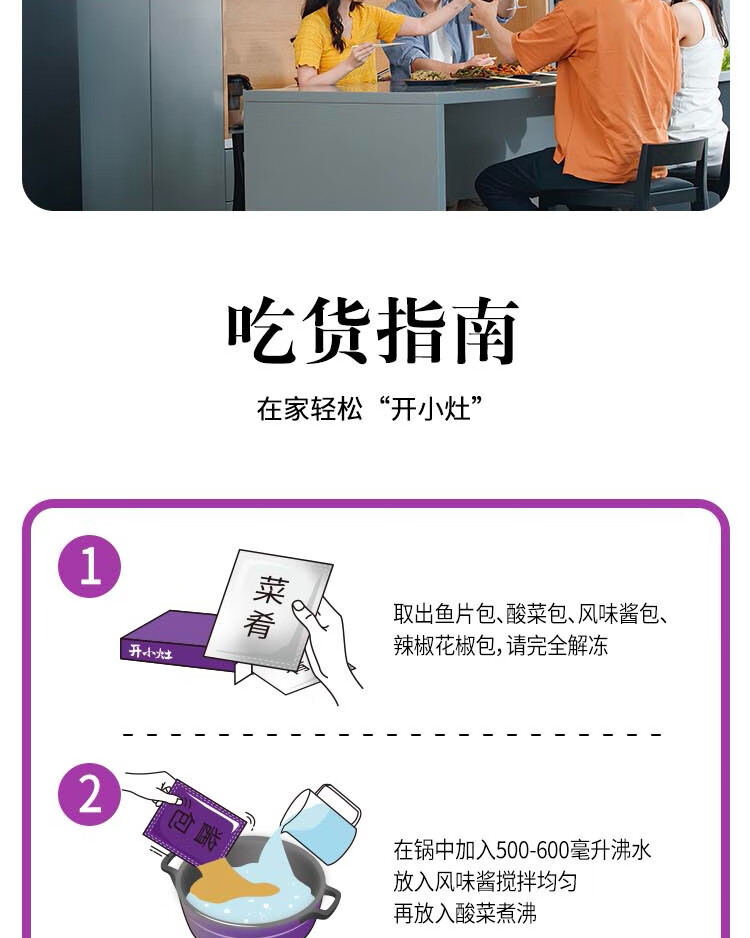 吃货指南

在家轻松“开小灶”

1

菜肴

开小灶

取出鱼片包、酸菜包、风味酱包、辣椒花椒包，请完全解冻

2

酱包

在锅中加入500-600毫升沸水
放入风味酱搅拌均匀
再放入酸菜煮沸