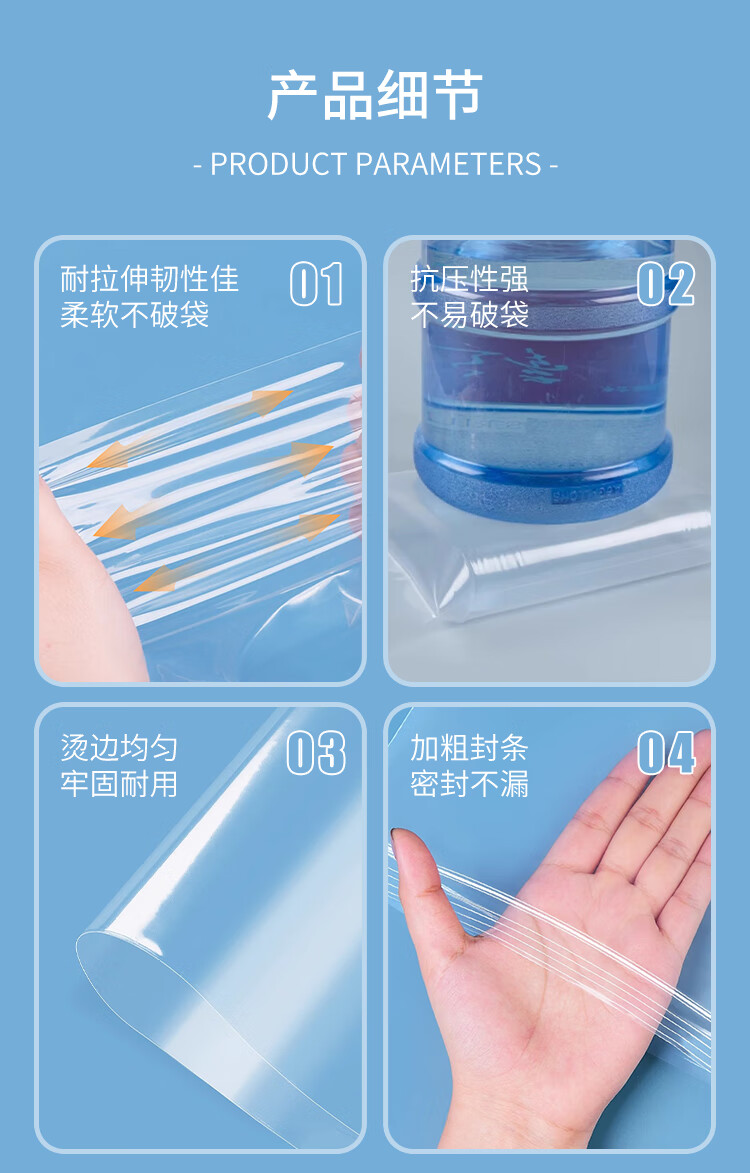 产品细节

- PRODUCT PARAMETERS -

耐拉伸韧性佳
柔软不破袋

01

抗压性强
不易破袋

02

烫边均匀
牢固耐用

03

加粗封条
密封不漏

04