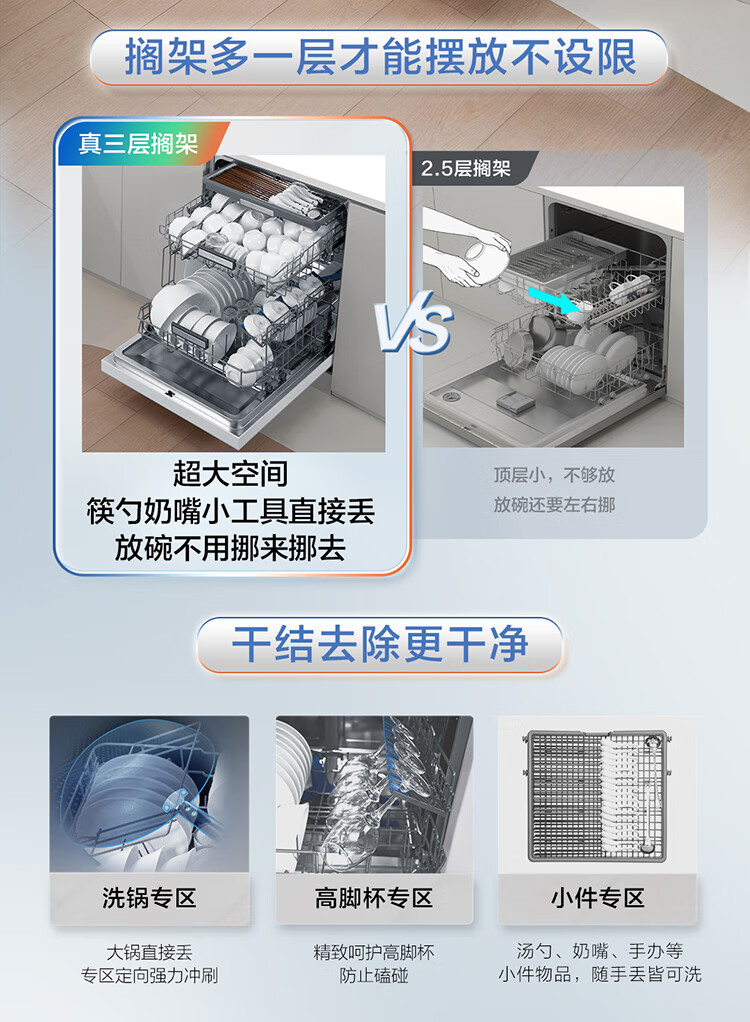 搁架多一层才能摆放不设限

真三层搁架

超大空间
筷勺奶嘴小工具直接丢
放碗不用挪来挪去

VS

2.5层搁架

顶层小，不够放
放碗还要左右挪

干结去除更干净

洗锅专区

大锅直接丢
专区定向强力冲刷

高脚杯专区

精致呵护高脚杯
防止磕碰

小件专区

汤勺、奶嘴、手办等
小件物品，随手丢皆可洗