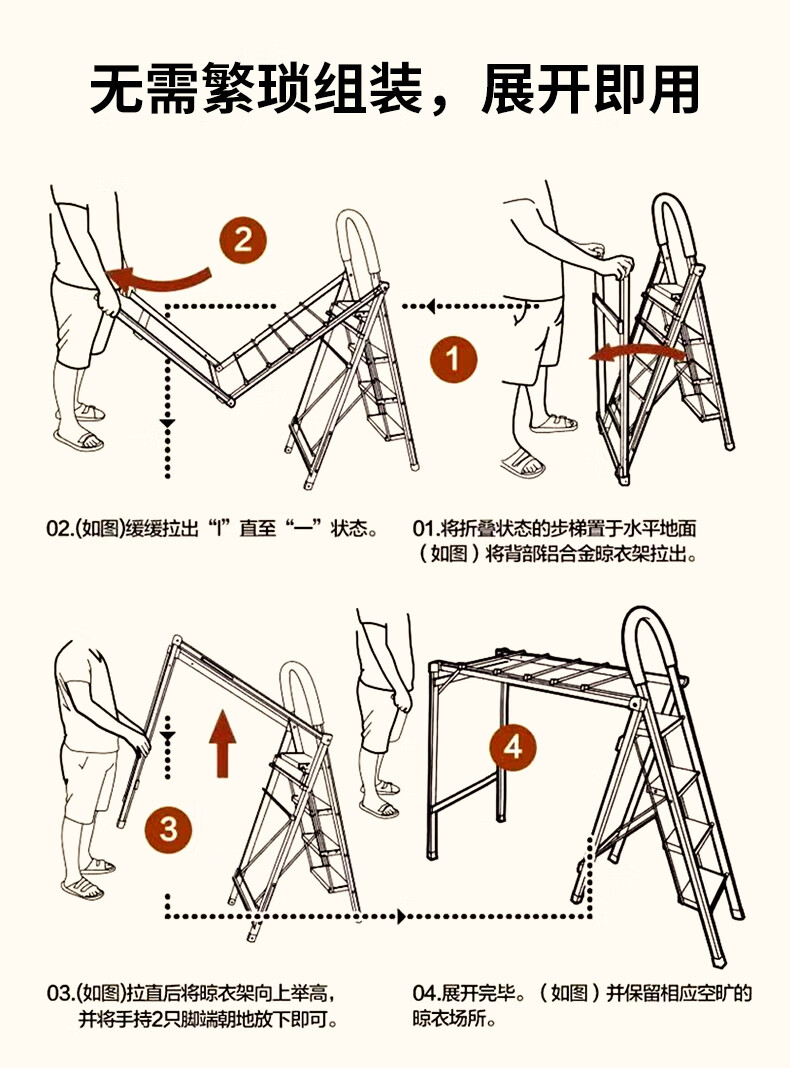 无需繁琐组装，展开即用

2

1

02.(如图)缓缓拉出“I”直至“一”状态。

01.将折叠状态的步梯置于水平地面（如图）将背部铝合金晾衣架拉出。

3

4

03.(如图)拉直后将晾衣架向上举高，并将手持2只脚端朝地放下即可。

04.展开完毕。（如图）并保留相应空旷的晾衣场所。