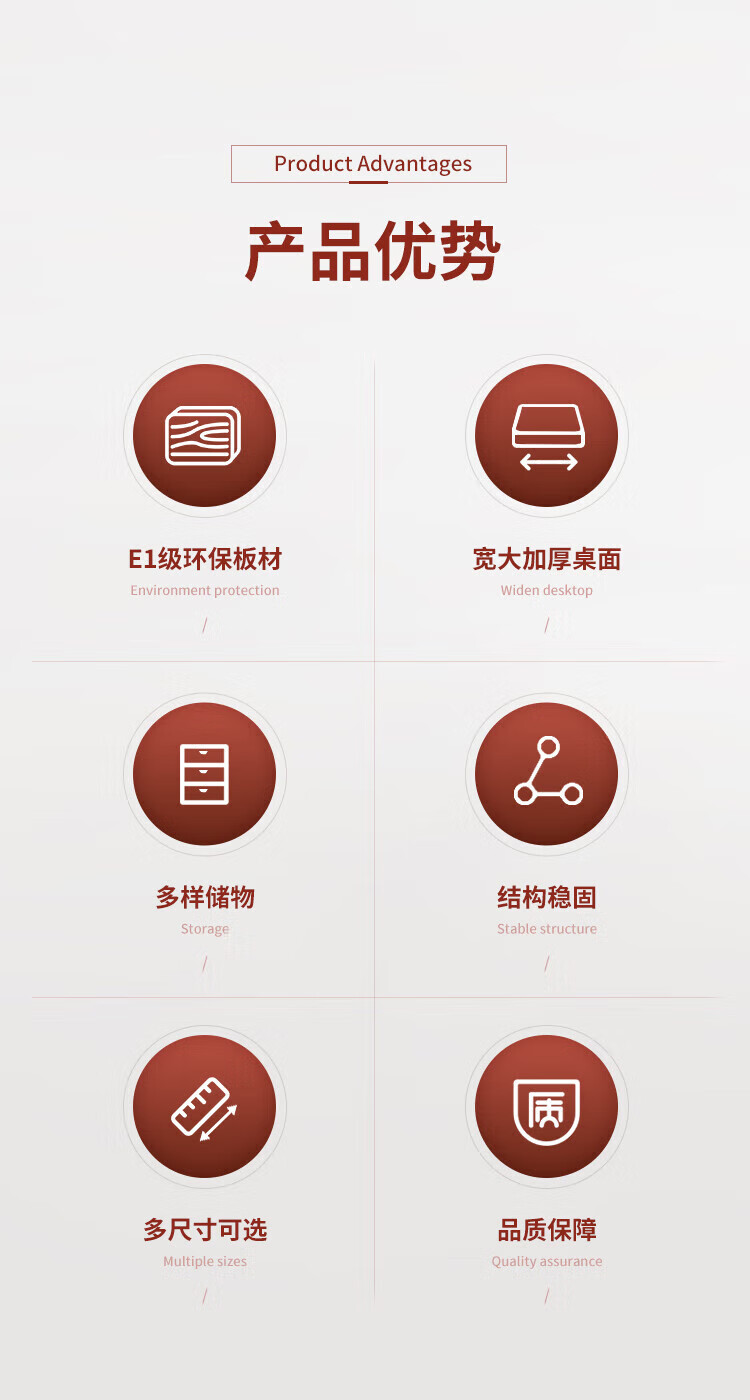 Product Advantages

产品优势

E1级环保板材
Environment protection
/

宽大加厚桌面
Widen desktop
/

多样储物
Storage
/

结构稳固
Stable structure
/

多尺寸可选
Multiple sizes
/

品质保障
Quality assurance
/