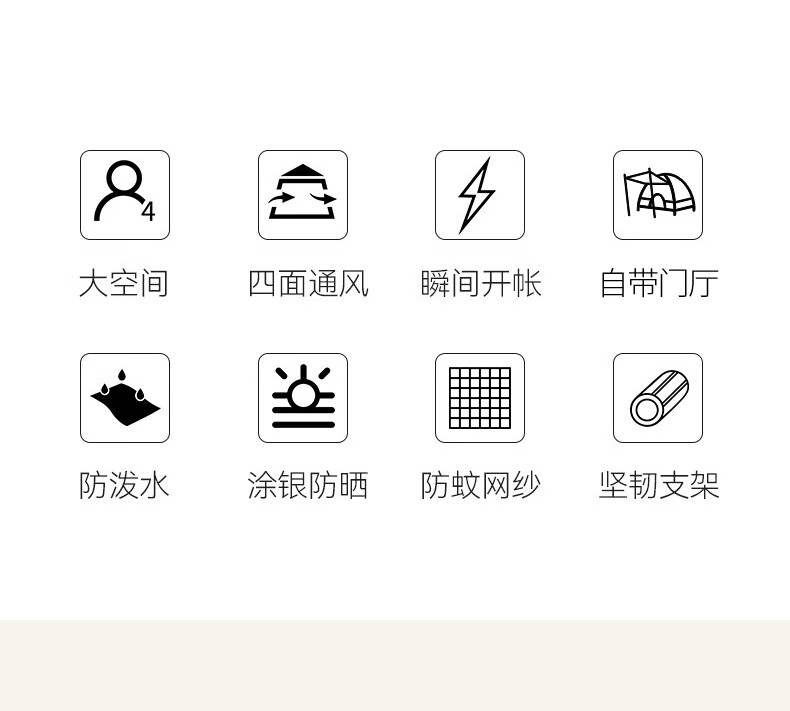 4

大空间

四面通风

瞬间开帐

自带门厅

防泼水

涂银防晒

防蚊网纱

坚韧支架