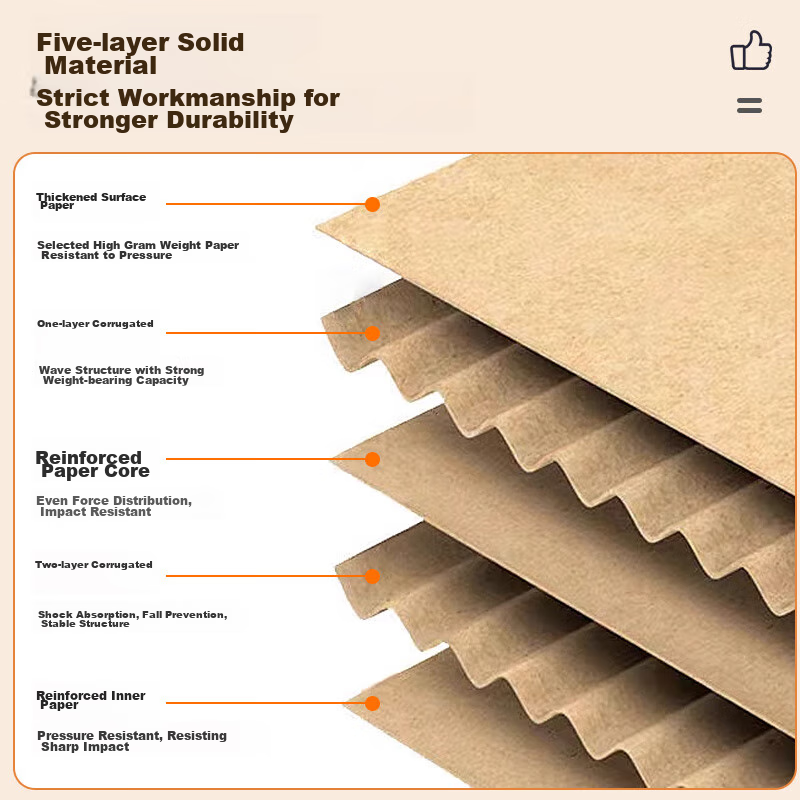 Five-layer Solid Material

Strict Workmanship for Stronger Durability

Thickened Surface Paper

Selected High Gram Weight Paper Resistant to Pressure

One-layer Corrugated

Wave Structure with Strong Weight-bearing Capacity

Reinforced Paper Core

Even Force Distribution, Impact Resistant

Two-layer Corrugated

Shock Absorption, Fall Prevention, Stable Structure

Reinforced Inner Paper

Pressure Resistant, Resisting Sharp Impact