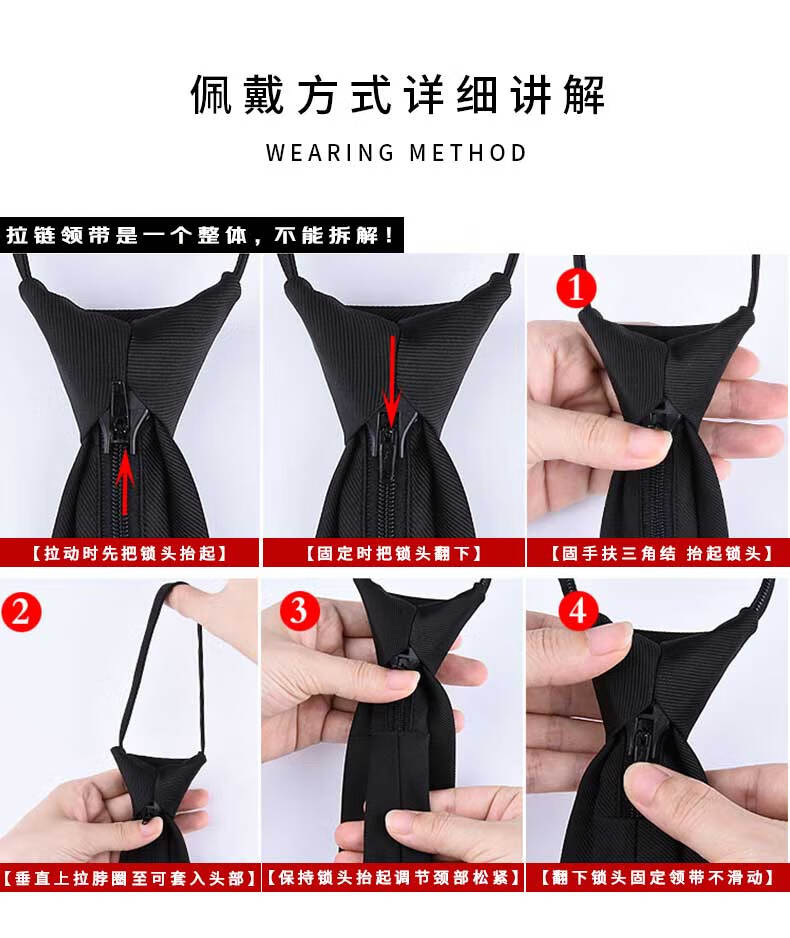 佩戴方式详细讲解

WEARING METHOD

拉链领带是一个整体，不能拆解！

【拉动时先把锁头抬起】

【固定时把锁头翻下】

1

【固手扶三角结 抬起锁头】

2

【垂直上拉脖圈至可套入头部】

3

【保持锁头抬起调节颈部松紧】

4

【翻下锁头固定领带不滑动】