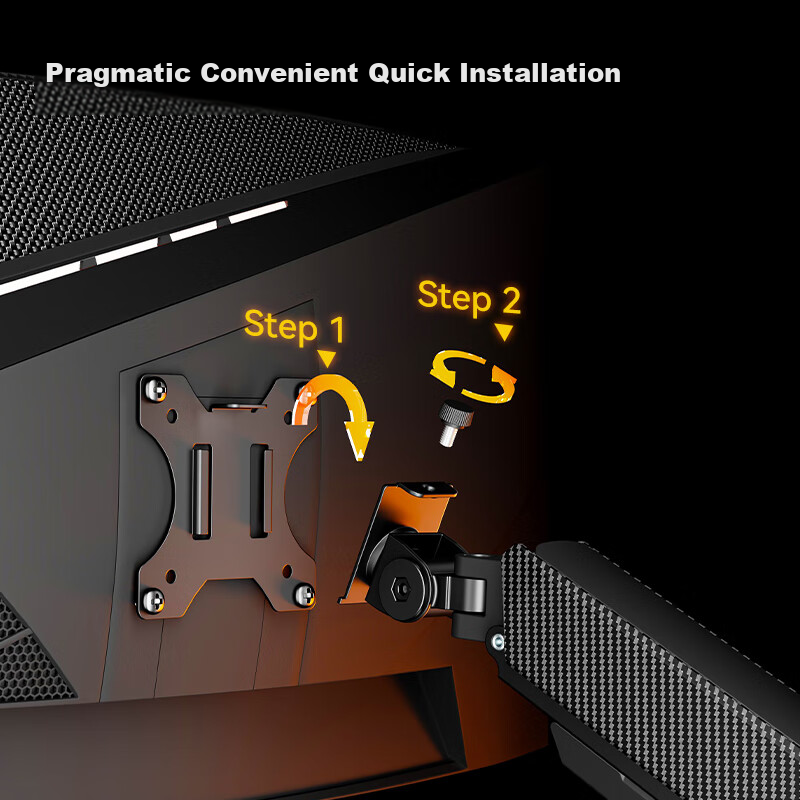 Pragmatic Convenient Quick Installation

Step 1

Step 2