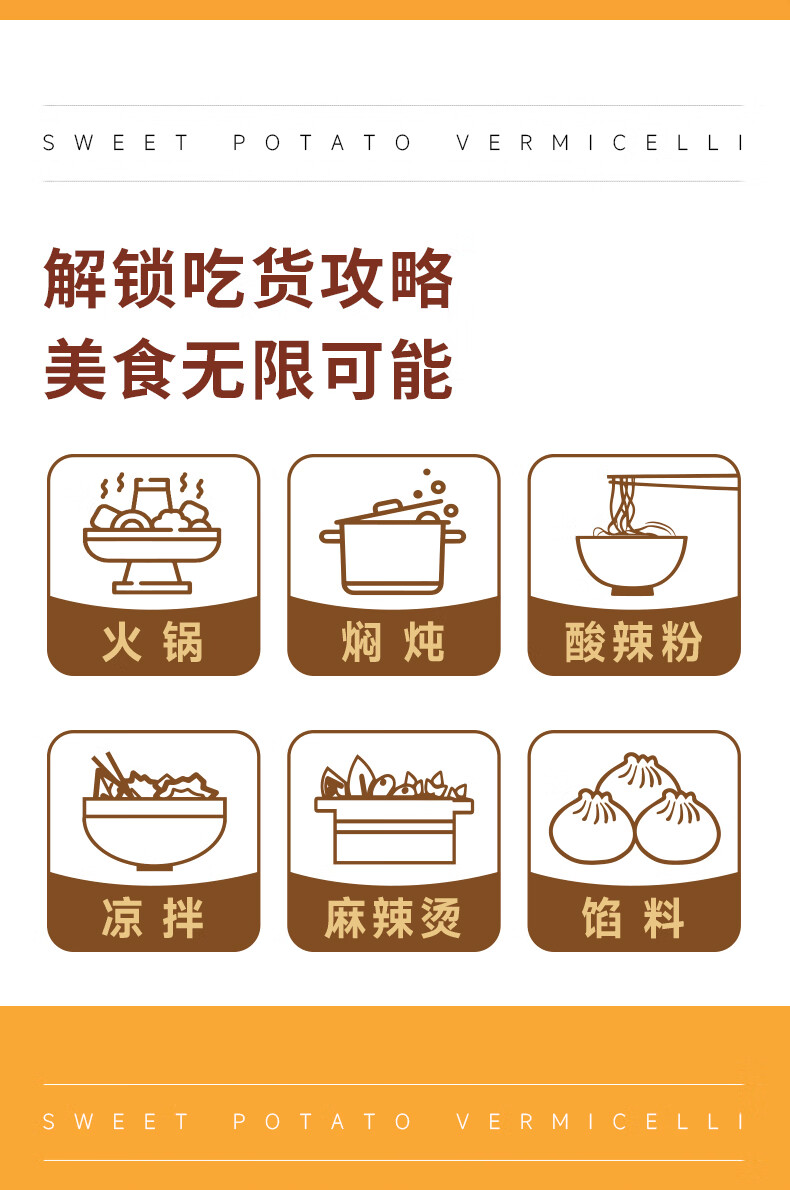 SWEET POTATO VERMICELLI

解锁吃货攻略
美食无限可能

火锅

焖炖

酸辣粉

凉拌

麻辣烫

馅料

SWEET POTATO VERMICELLI