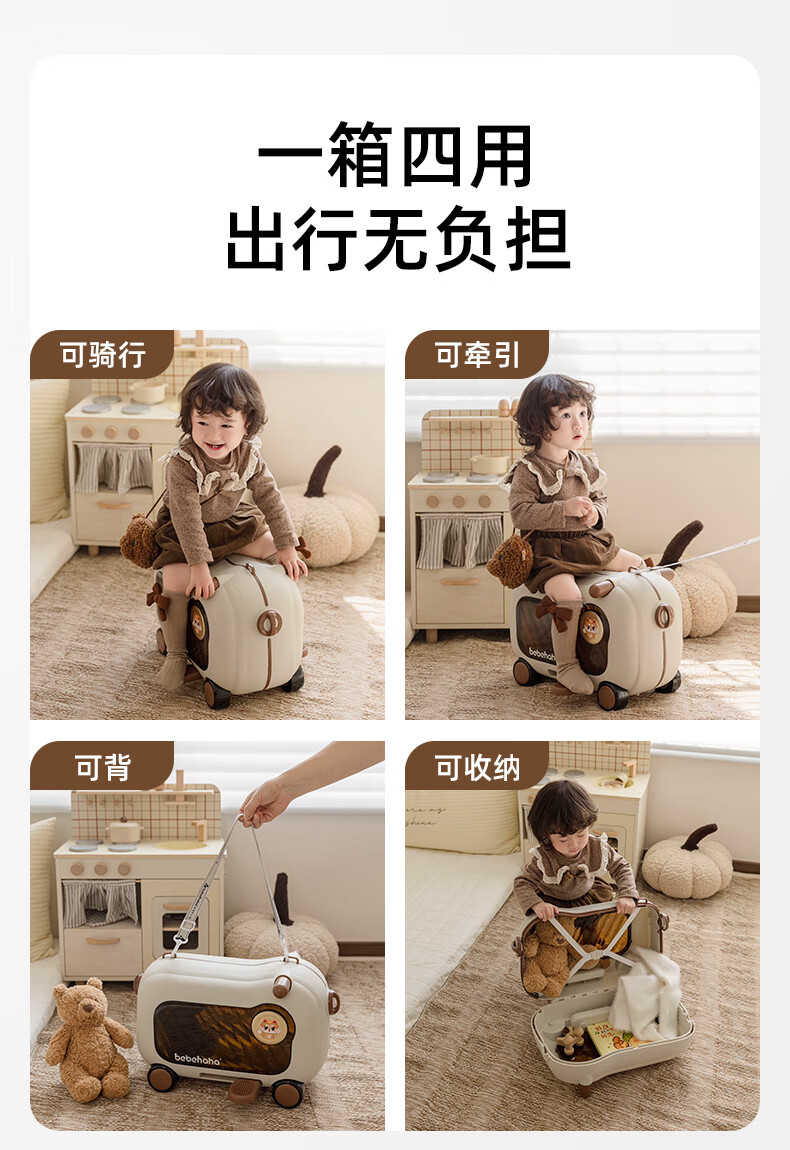 一箱四用
出行无负担

可骑行

可牵引

bebehaha

可背

bebehaha

可收纳