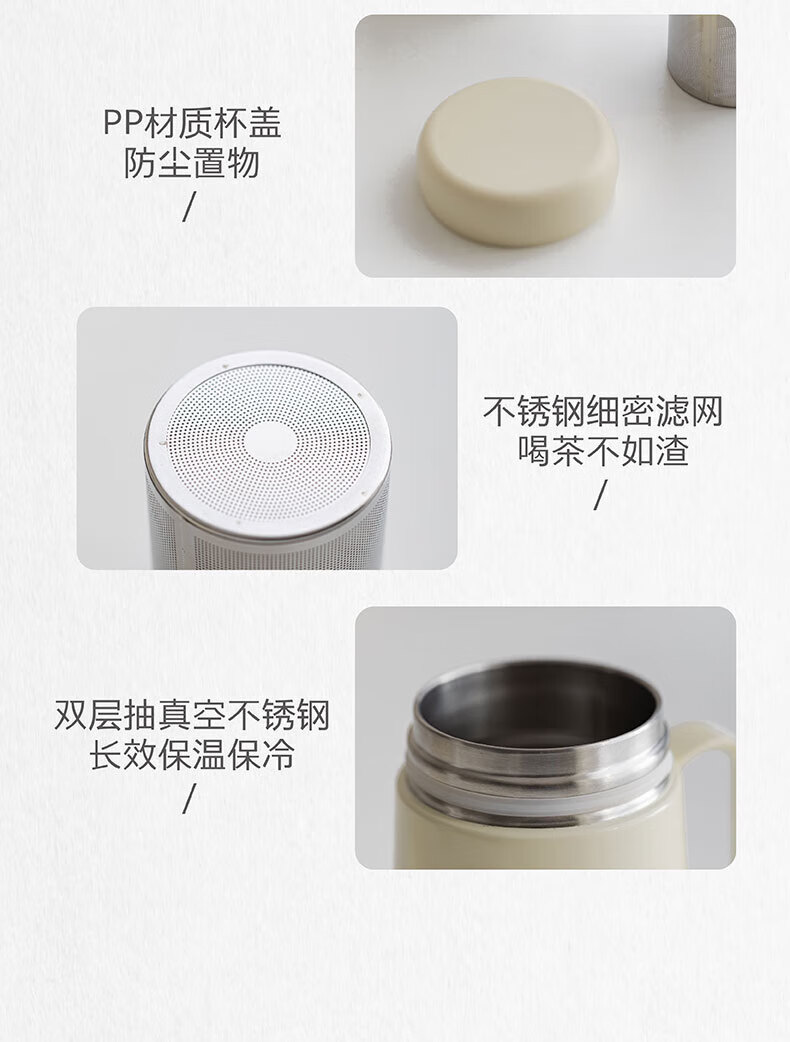 PP材质杯盖
防尘置物
/

不锈钢细密滤网
喝茶不如渣
/

双层抽真空不锈钢
长效保温保冷
/