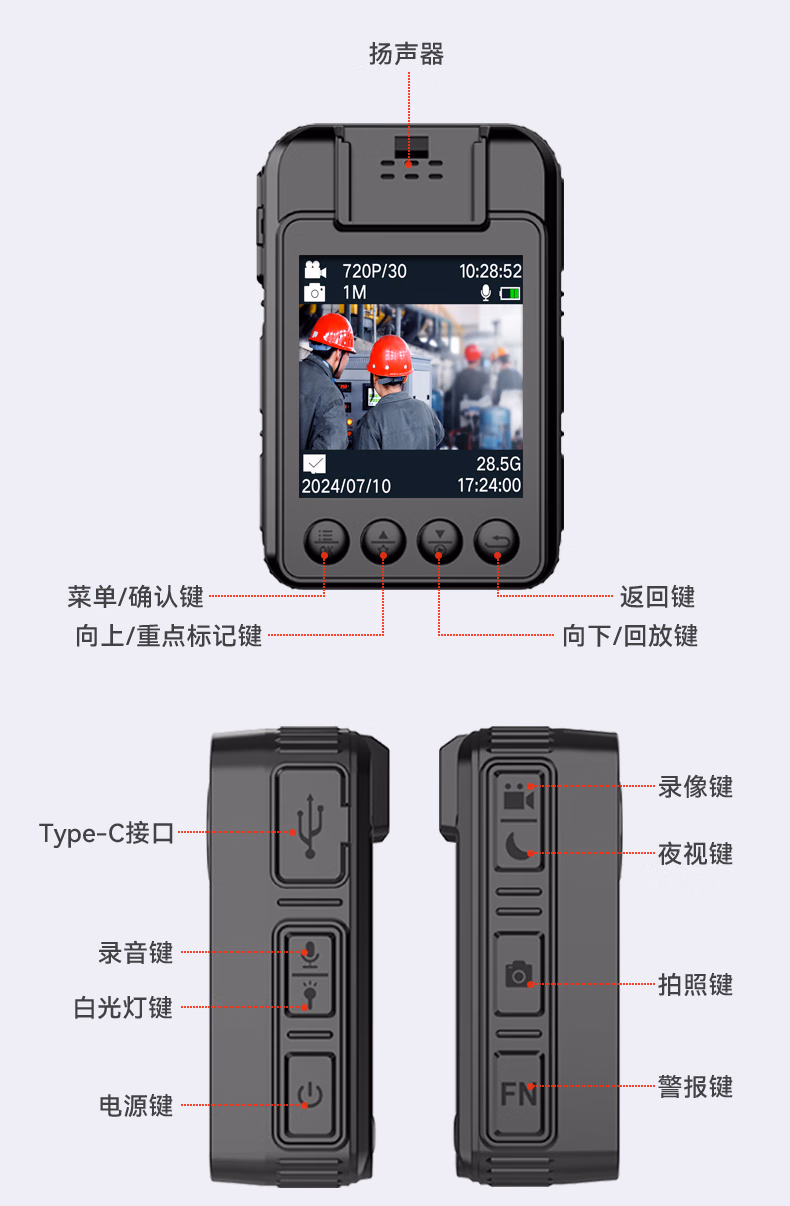 扬声器

720P/30 10:28:52
1M

28.5G
2024/07/10 17:24:00

菜单/确认键
向上/重点标记键
返回键
向下/回放键

Type-C接口
录音键
白光灯键
电源键

录像键
夜视键
拍照键
FN
警报键