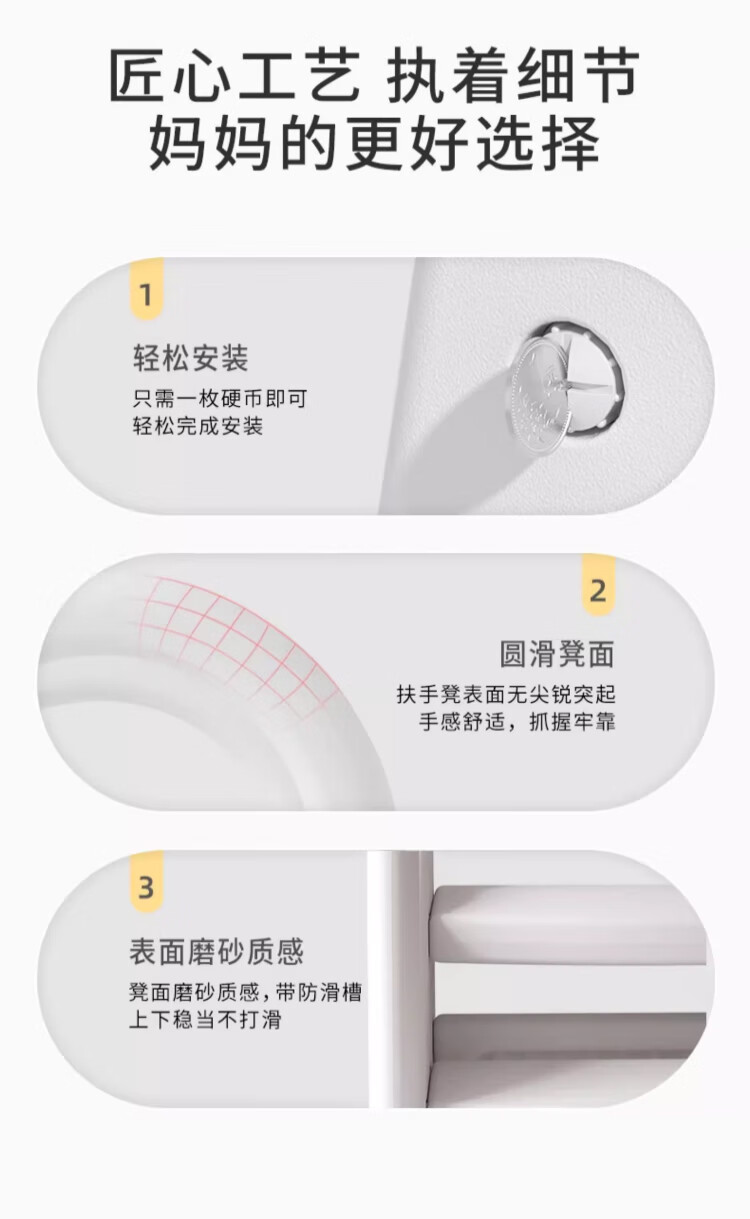 匠心工艺 执着细节
妈妈的更好选择

1
轻松安装
只需一枚硬币即可
轻松完成安装

2
圆滑凳面
扶手凳表面无尖锐突起
手感舒适，抓握牢靠

3
表面磨砂质感
凳面磨砂质感，带防滑槽
上下稳当不打滑