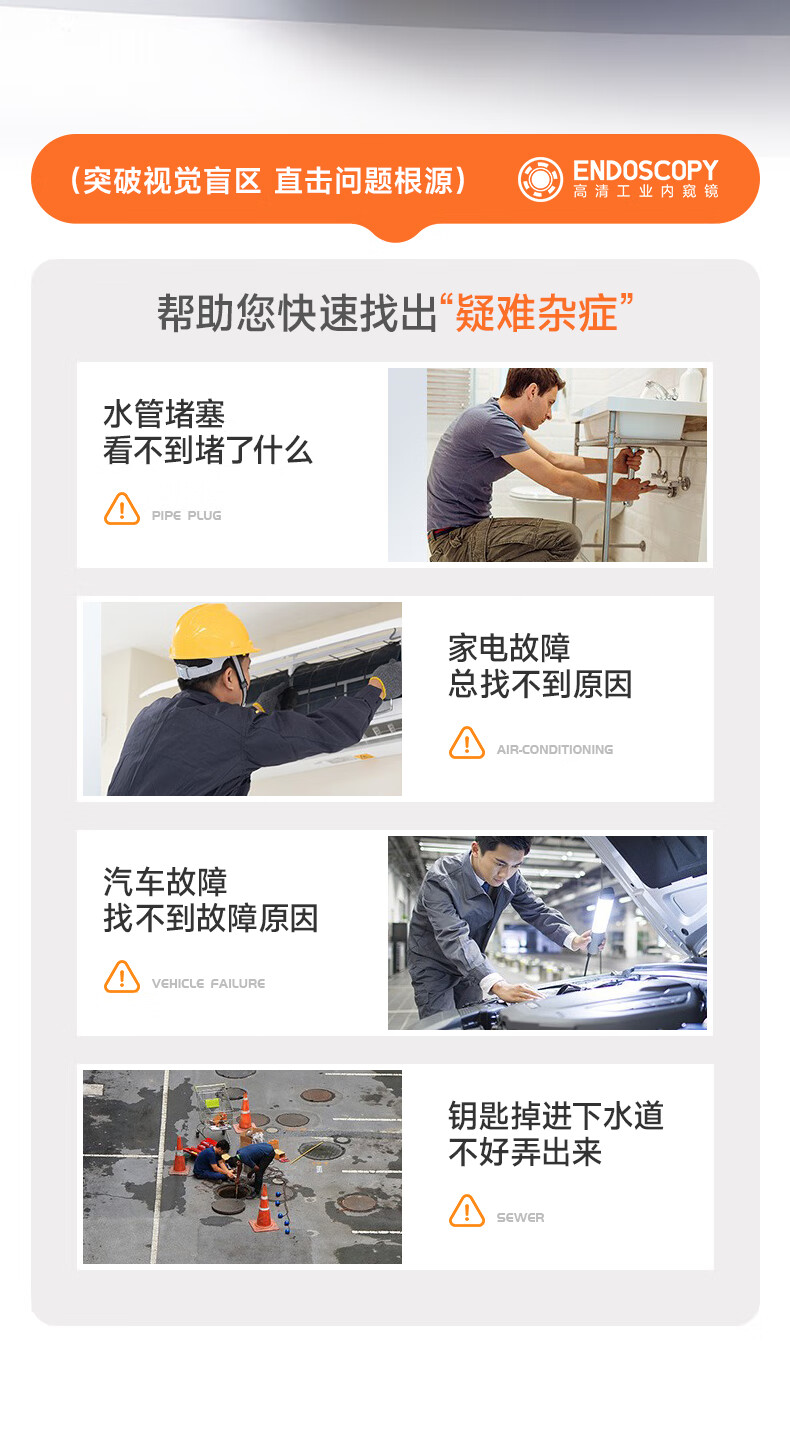 （突破视觉盲区 直击问题根源）

ENDOSCOPY
高清工业内窥镜

帮助您快速找出“疑难杂症”

水管堵塞
看不到堵了什么

PIPE PLUG

家电故障
总找不到原因

AIR-CONDITIONING

汽车故障
找不到故障原因

VEHICLE FAILURE

钥匙掉进下水道
不好弄出来

SEWER