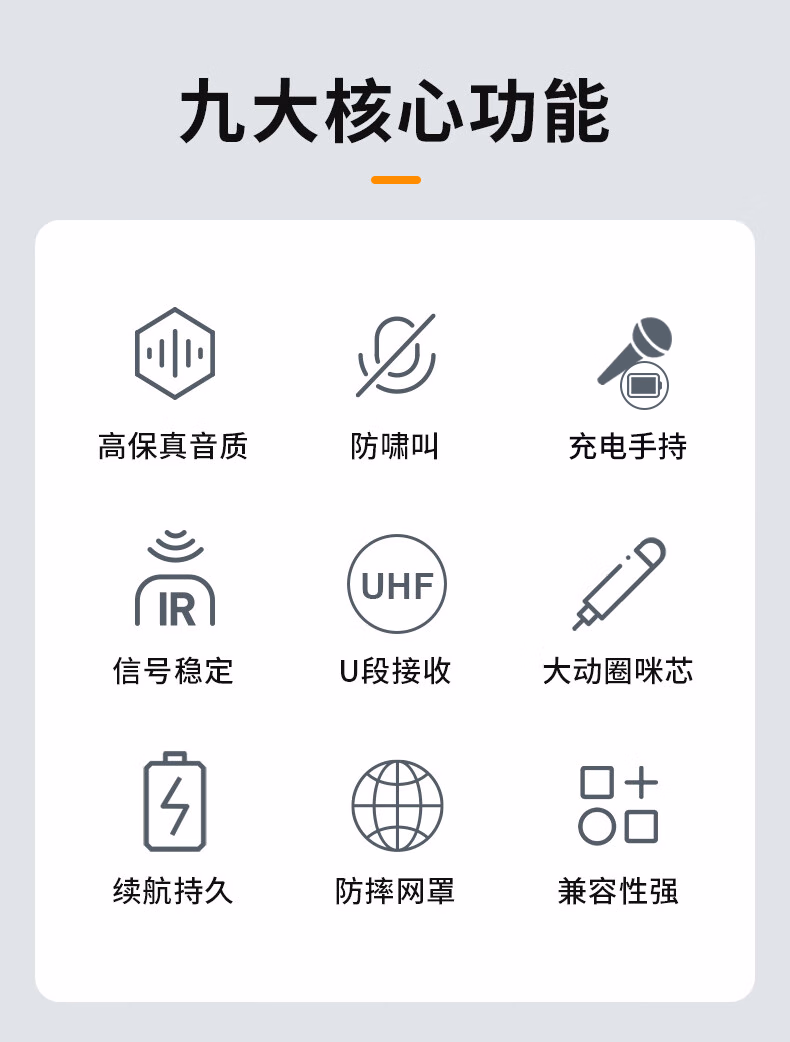 九大核心功能

高保真音质

防啸叫

充电手持

IR

信号稳定

UHF

U段接收

大动圈咪芯

续航持久

防摔网罩

兼容性强