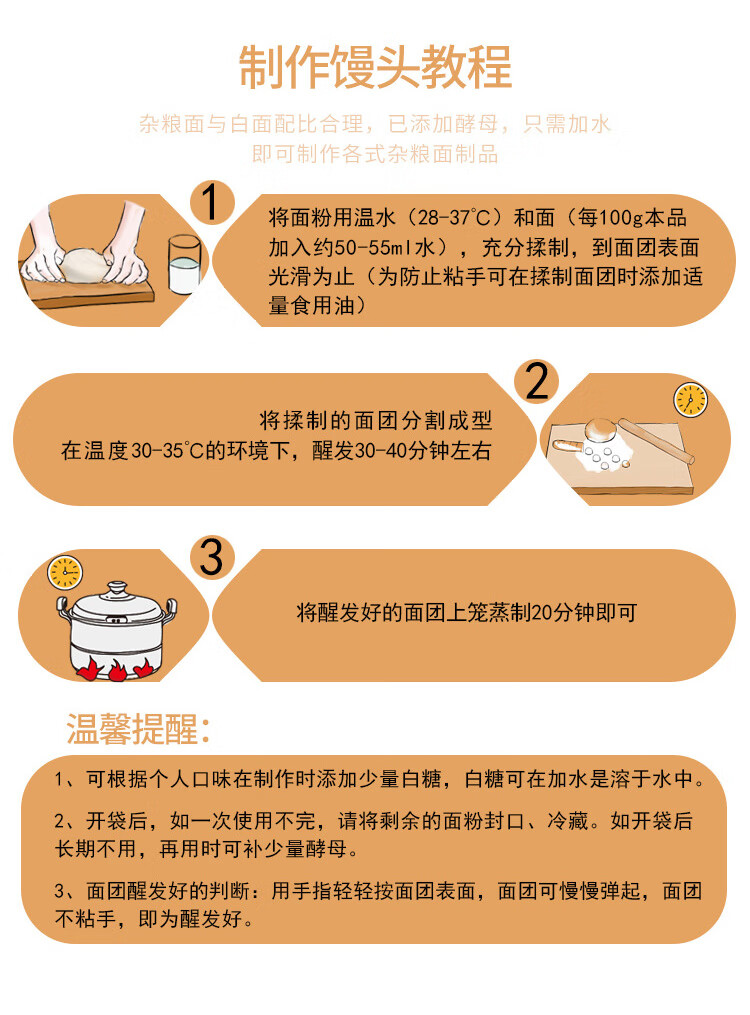 制作馒头教程

杂粮面与白面配比合理，已添加酵母，只需加水即可制作各式杂粮面制品

1

将面粉用温水（28-37℃）和面（每100g本品加入约50-55ml水），充分揉制，到面团表面光滑为止（为防止粘手可在揉制面团时添加适量食用油）

2

将揉制的面团分割成型
在温度30-35℃的环境下，醒发30-40分钟左右

3

将醒发好的面团上笼蒸制20分钟即可

温馨提醒：

1、可根据个人口味在制作时添加少量白糖，白糖可在加水是溶于水中。

2、开袋后，如一次使用不完，请将剩余的面粉封口、冷藏。如开袋后长期不用，再用时可补少量酵母。

3、面团醒发好的判断：用手指轻轻按面团表面，面团可慢慢弹起，面团不粘手，即为醒发好。