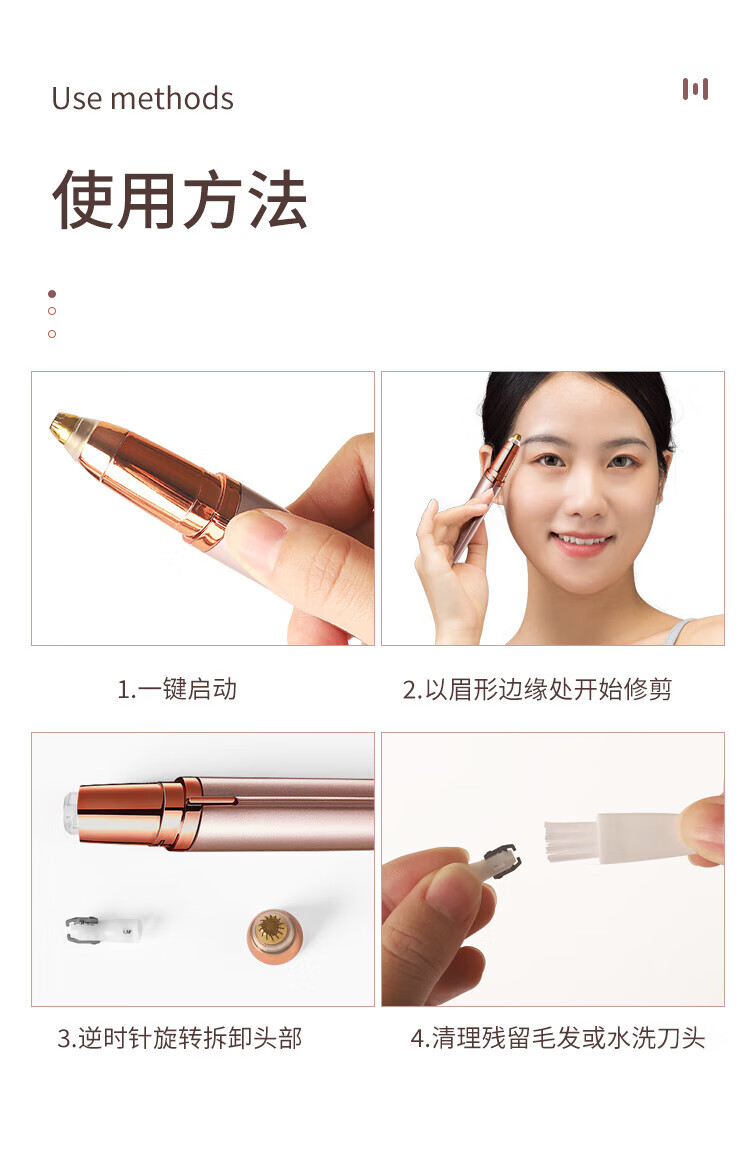 Use methods

使用方法

1.一键启动

2.以眉形边缘处开始修剪

3.逆时针旋转拆卸头部

4.清理残留毛发或水洗刀头