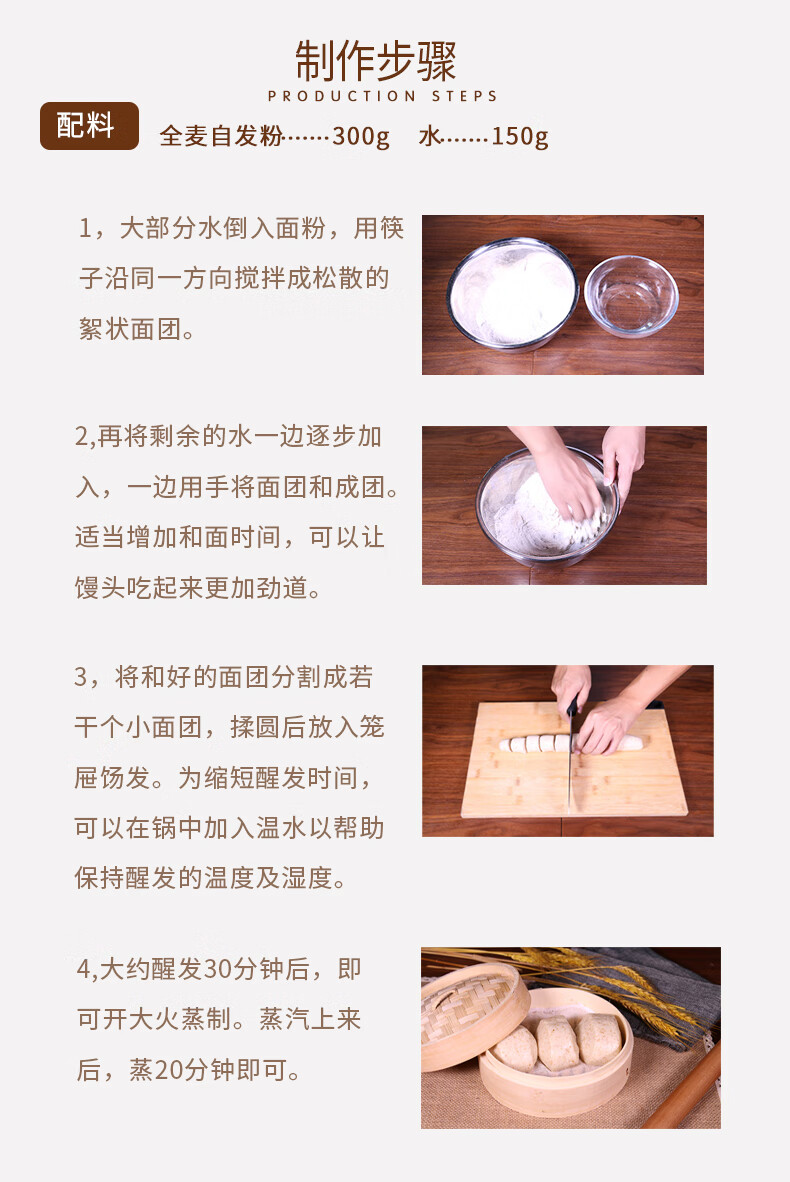 制作步骤
PRODUCTION STEPS

配料 全麦自发粉……300g 水……150g

1，大部分水倒入面粉，用筷子沿同一方向搅拌成松散的絮状面团。

2,再将剩余的水一边逐步加入，一边用手将面团和成团。适当增加和面时间，可以让馒头吃起来更加劲道。

3，将和好的面团分割成若干个小面团，揉圆后放入笼屉饧发。为缩短醒发时间，可以在锅中加入温水以帮助保持醒发的温度及湿度。

4,大约醒发30分钟后，即可开大火蒸制。蒸汽上来后，蒸20分钟即可。