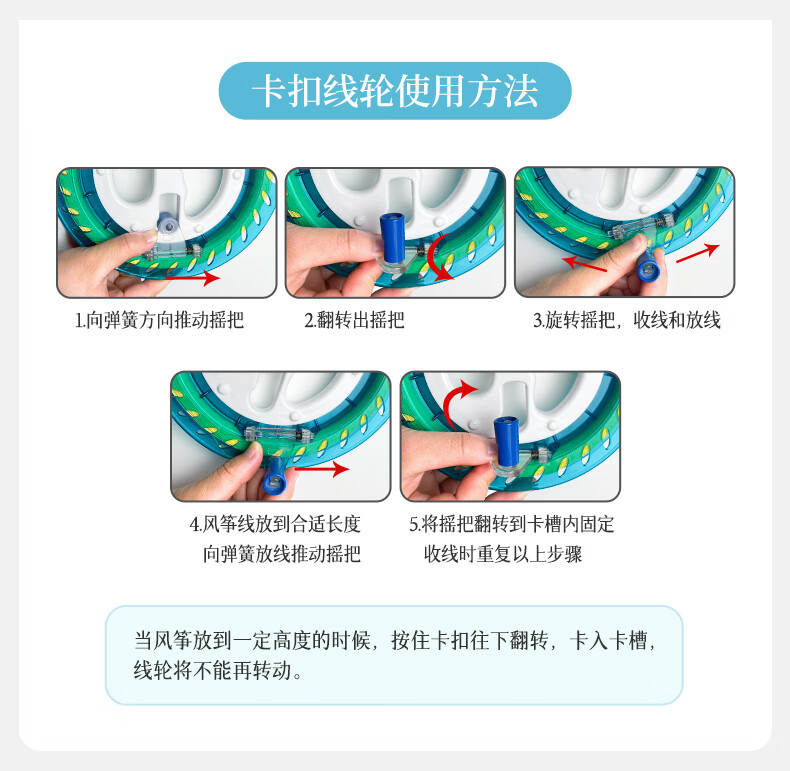 卡扣线轮使用方法

1.向弹簧方向推动摇把

2.翻转出摇把

3.旋转摇把，收线和放线

4.风筝线放到合适长度
向弹簧放线推动摇把

5.将摇把翻转到卡槽内固定
收线时重复以上步骤

当风筝放到一定高度的时候，按住卡扣往下翻转，卡入卡槽，线轮将不能再转动。