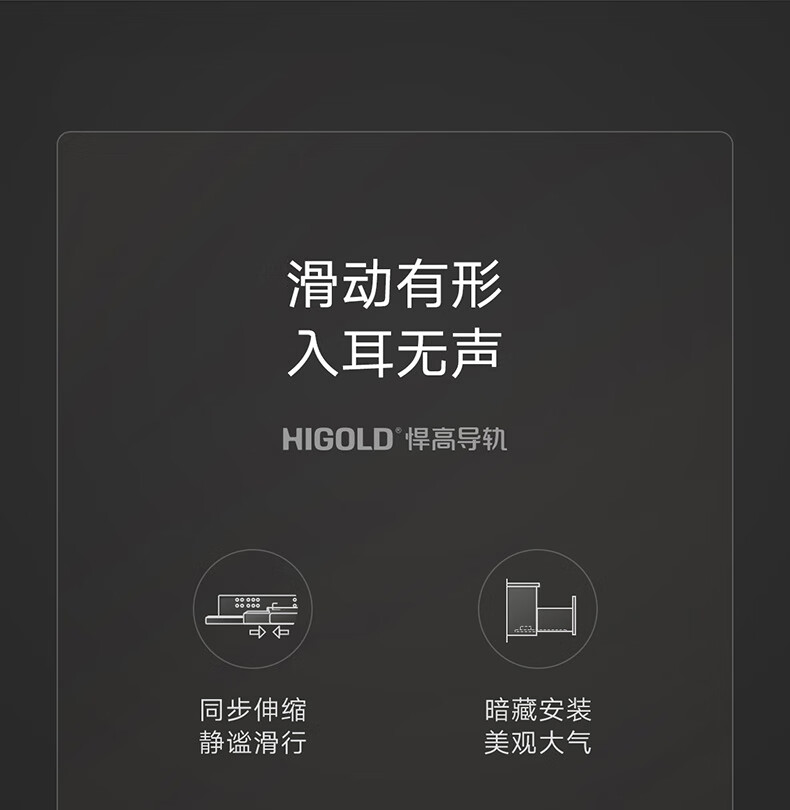 滑动有形
入耳无声

HIGOLD®悍高导轨

同步伸缩
静谧滑行

暗藏安装
美观大气