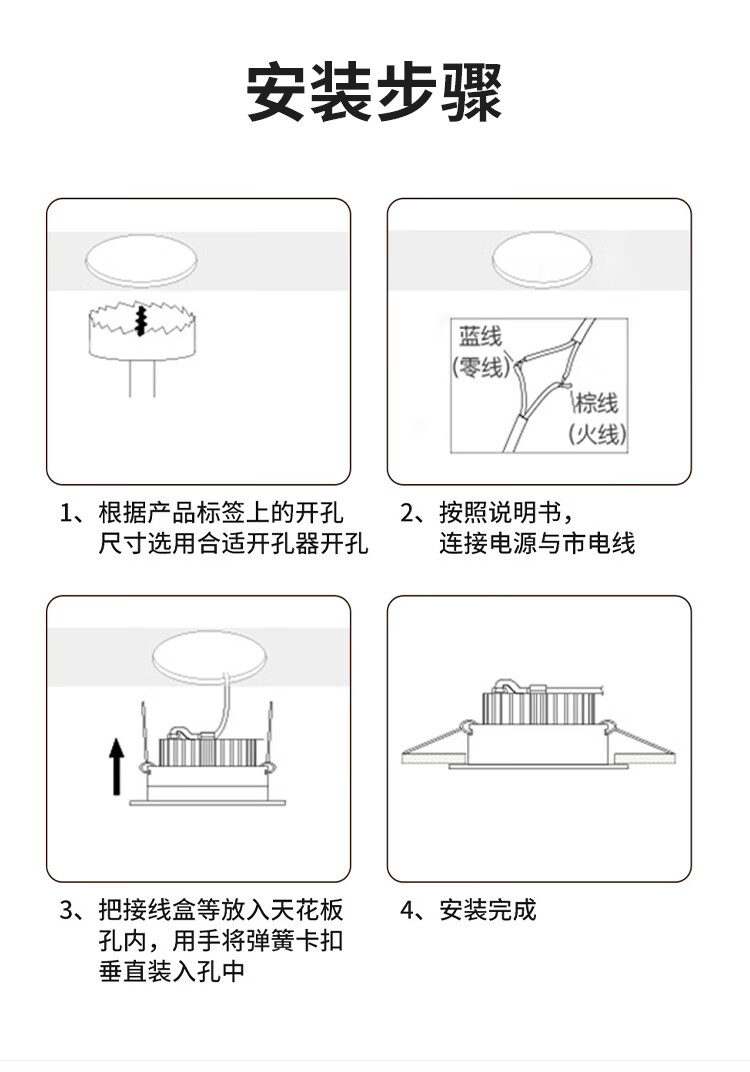 安装步骤

蓝线
(零线)
棕线
(火线)

1、根据产品标签上的开孔尺寸选用合适开孔器开孔

2、按照说明书，连接电源与市电线

3、把接线盒等放入天花板孔内，用手将弹簧卡扣垂直装入孔中

4、安装完成