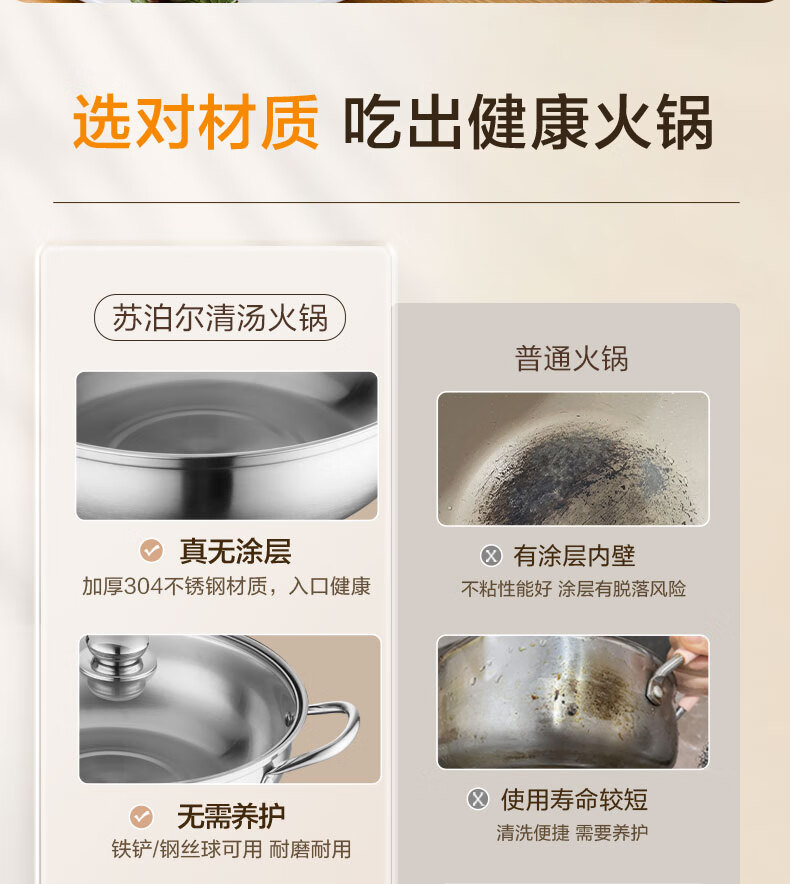 选对材质 吃出健康火锅

苏泊尔清汤火锅

真无涂层
加厚304不锈钢材质，入口健康

无需养护
铁铲/钢丝球可用 耐磨耐用

普通火锅

有涂层内壁
不粘性能好 涂层有脱落风险

使用寿命较短
清洗便捷 需要养护