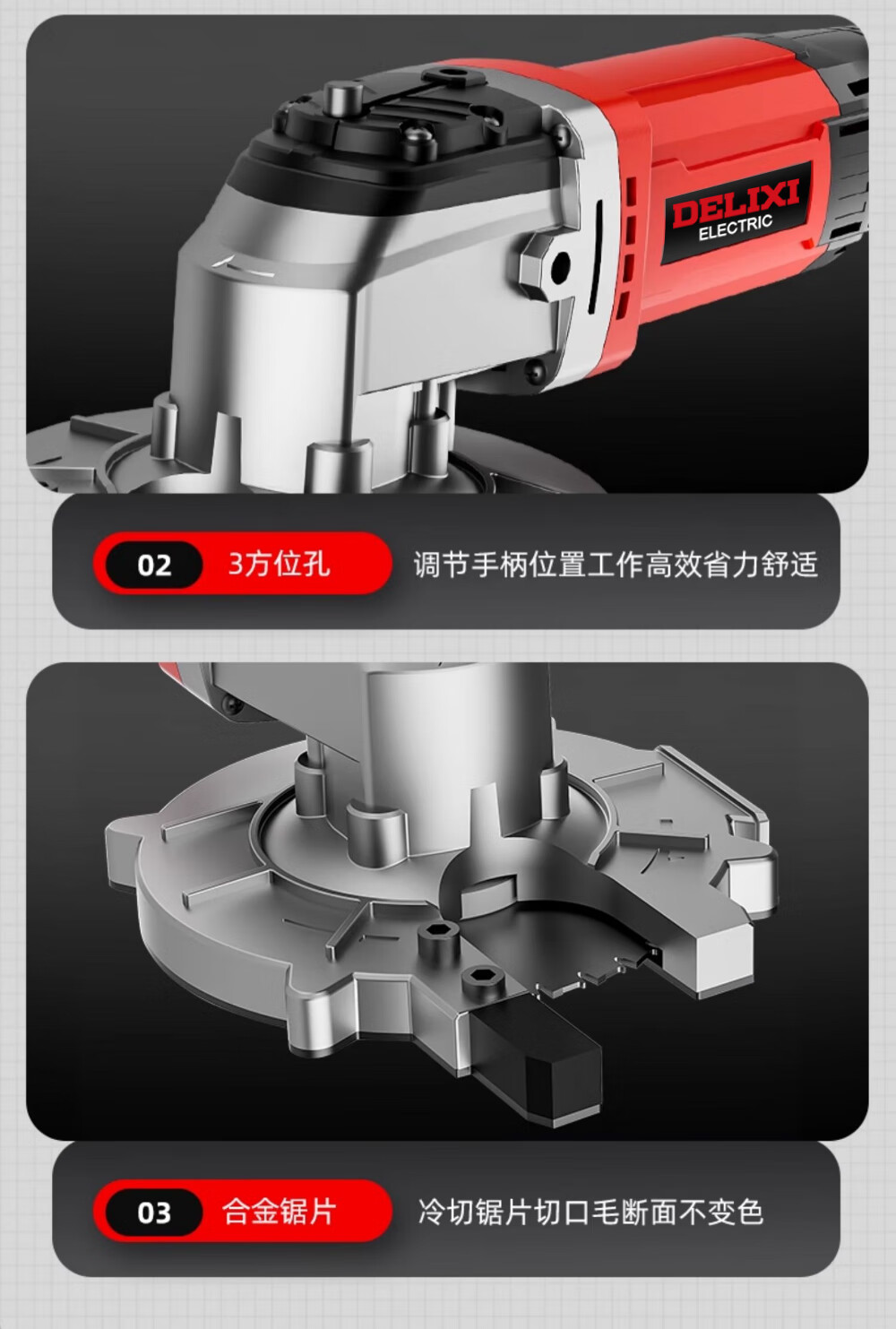 DELIXI
ELECTRIC

02 3方位孔 调节手柄位置工作高效省力舒适

03 合金锯片 冷切锯片切口毛断面不变色