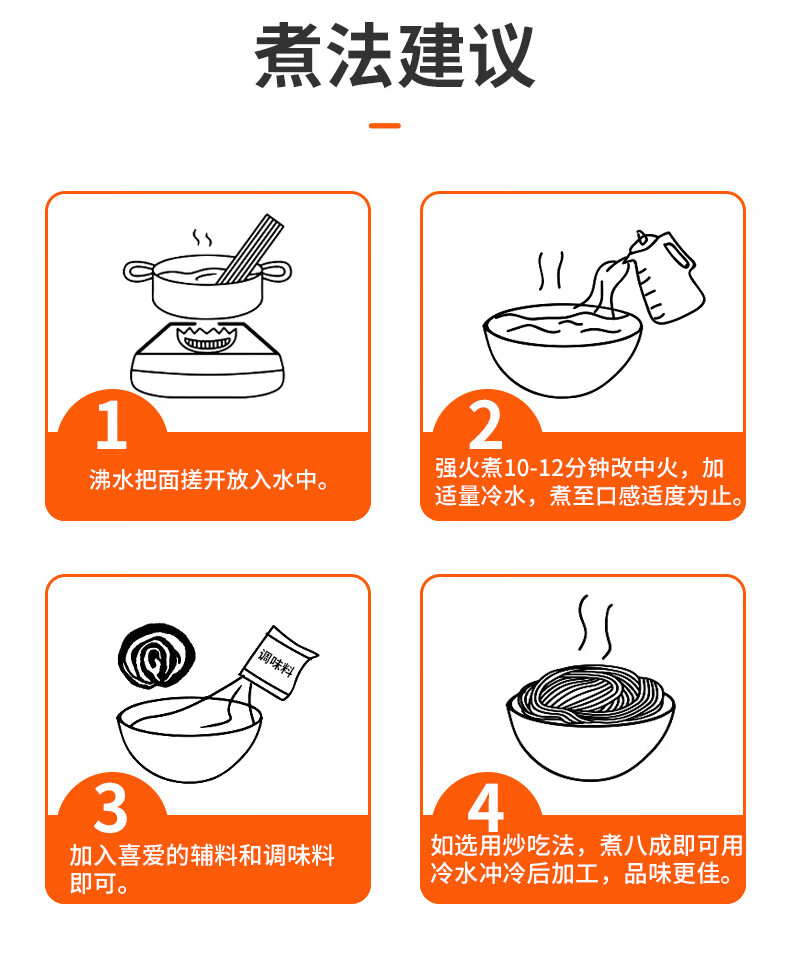 煮法建议

1
沸水把面搓开放入水中。

2
强火煮10-12分钟改中火，加适量冷水，煮至口感适度为止。

调味料

3
加入喜爱的辅料和调味料即可。

4
如选用炒吃法，煮八成即可用冷水冲冷后加工，品味更佳。