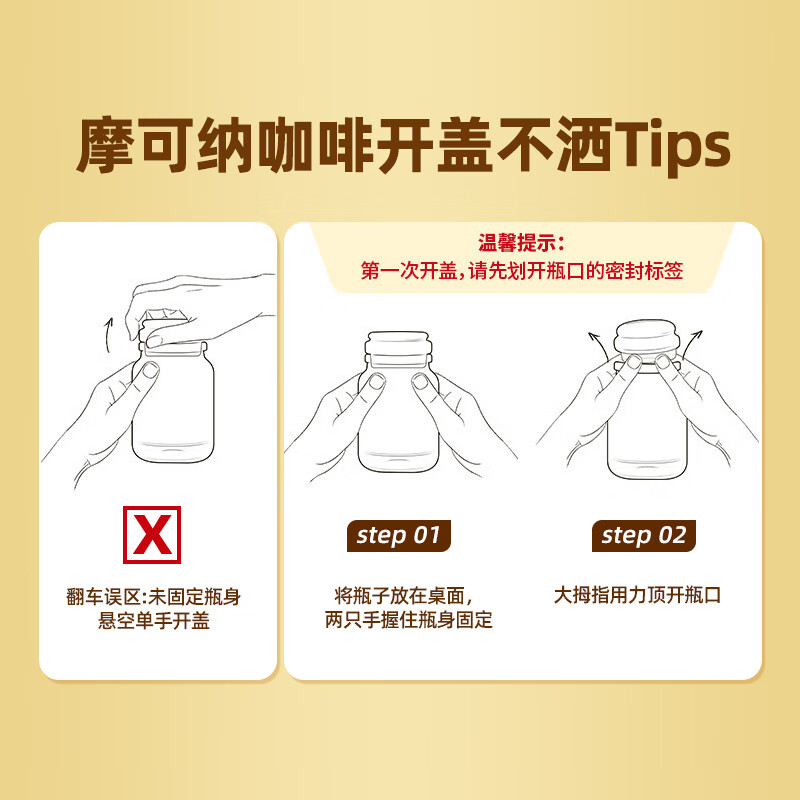 摩可纳咖啡开盖不洒Tips

X

翻车误区:未固定瓶身悬空单手开盖

温馨提示:
第一次开盖，请先划开瓶口的密封标签

step 01

将瓶子放在桌面，两只手握住瓶身固定

step 02

大拇指用力顶开瓶口