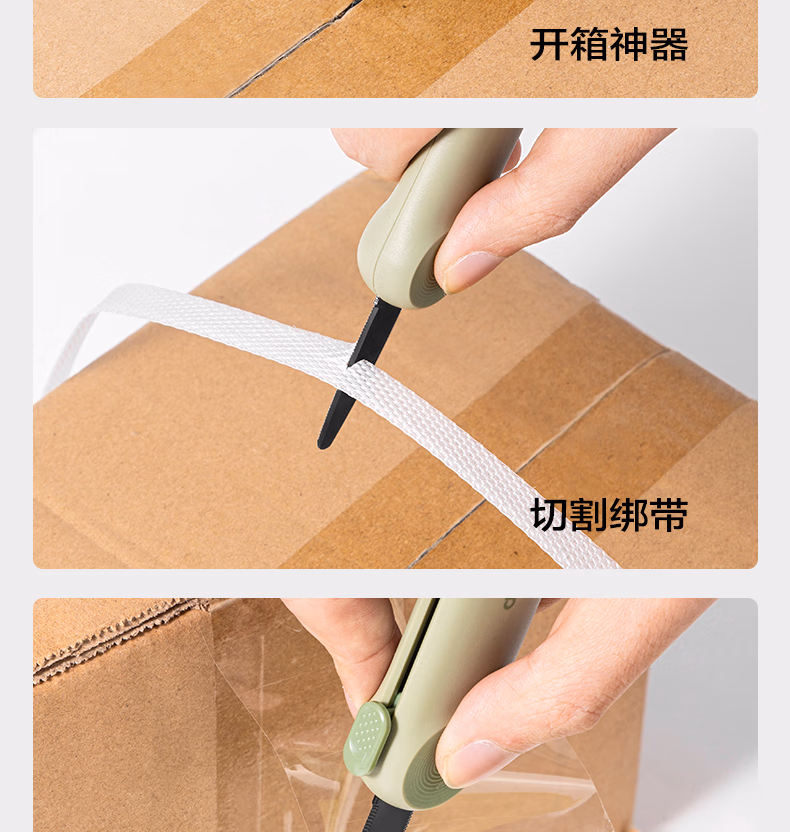 开箱神器

切割绑带