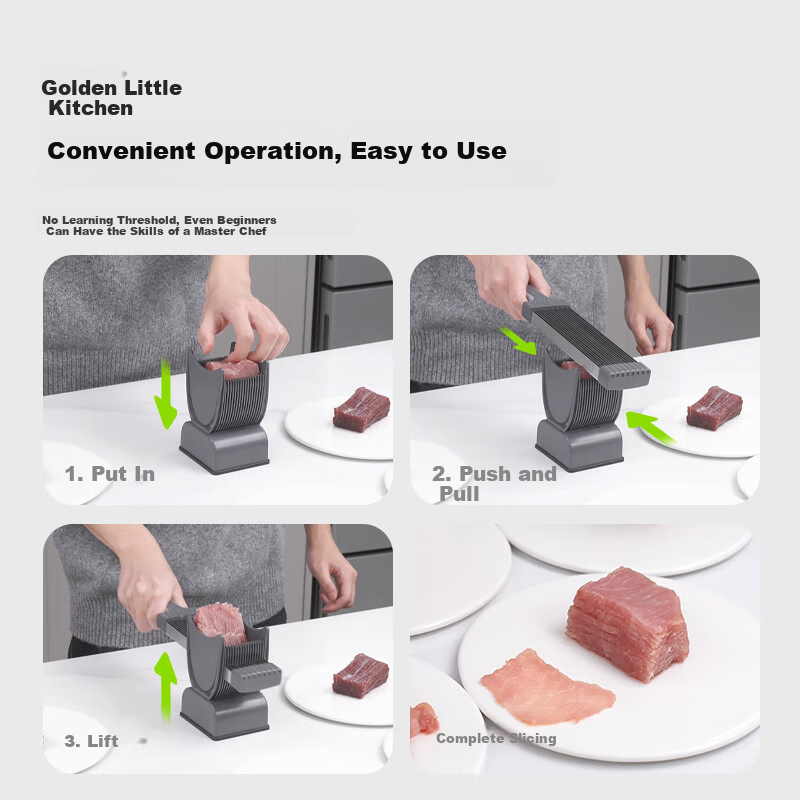 Golden Little Kitchen

Convenient Operation, Easy to Use

No Learning Threshold, Even Beginners Can Have the Skills of a Master Chef

1. Put In

2. Push and Pull

3. Lift

Complete Slicing