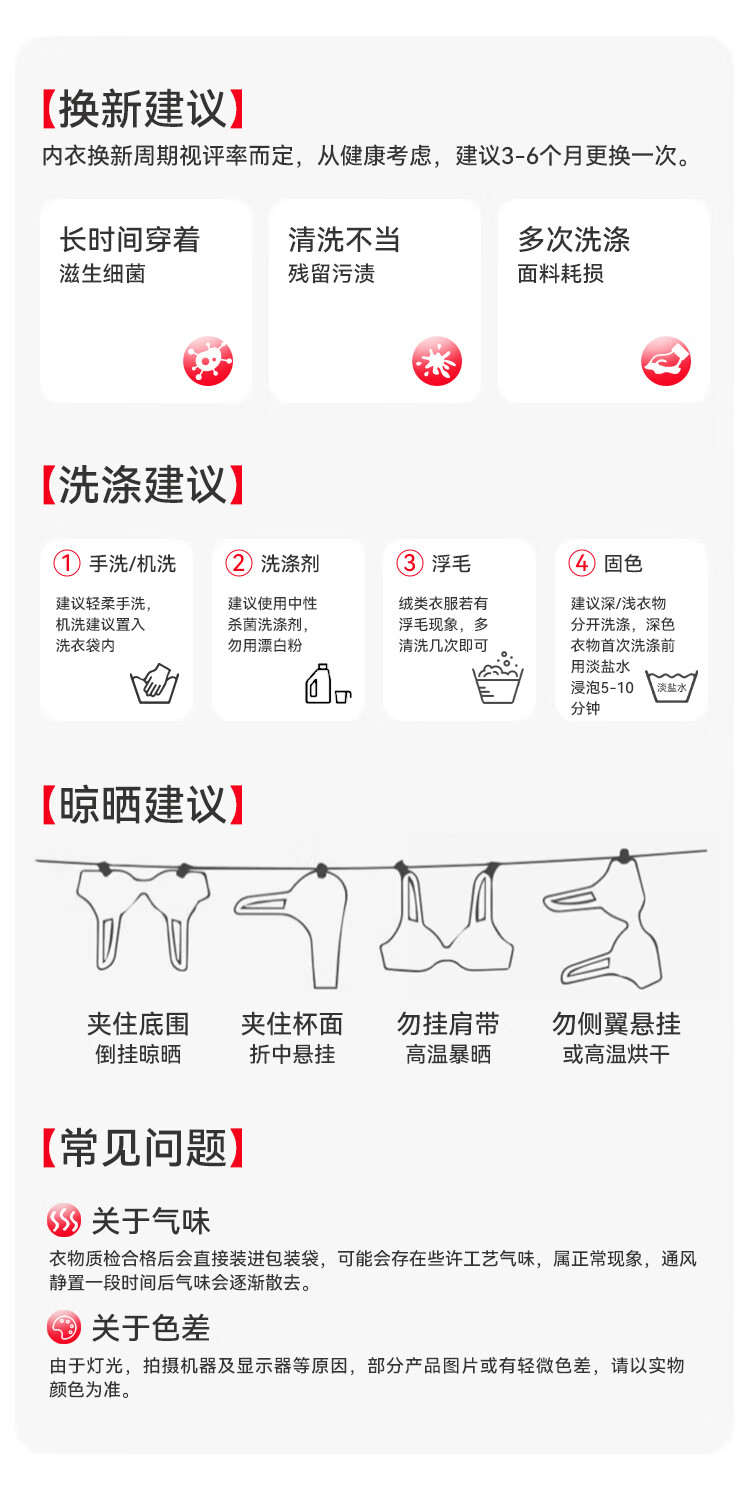 【换新建议】
内衣换新周期视评率而定，从健康考虑，建议3-6个月更换一次。

长时间穿着
滋生细菌

清洗不当
残留污渍

多次洗涤
面料耗损

【洗涤建议】

① 手洗/机洗
建议轻柔手洗，机洗建议置入洗衣袋内

② 洗涤剂
建议使用中性杀菌洗涤剂，勿用漂白粉

③ 浮毛
绒类衣服若有浮毛现象，多清洗几次即可

④ 固色
建议深/浅衣物分开洗涤，深色衣物首次洗涤前用淡盐水浸泡5-10分钟
淡盐水

【晾晒建议】

夹住底围
倒挂晾晒

夹住杯面
折中悬挂

勿挂肩带
高温暴晒

勿侧翼悬挂
或高温烘干

【常见问题】

关于气味
衣物质检合格后会直接装进包装袋，可能会存在些许工艺气味，属正常现象，通风静置一段时间后气味会逐渐散去。

关于色差
由于灯光，拍摄机器及显示器等原因，部分产品图片或有轻微色差，请以实物颜色为准。