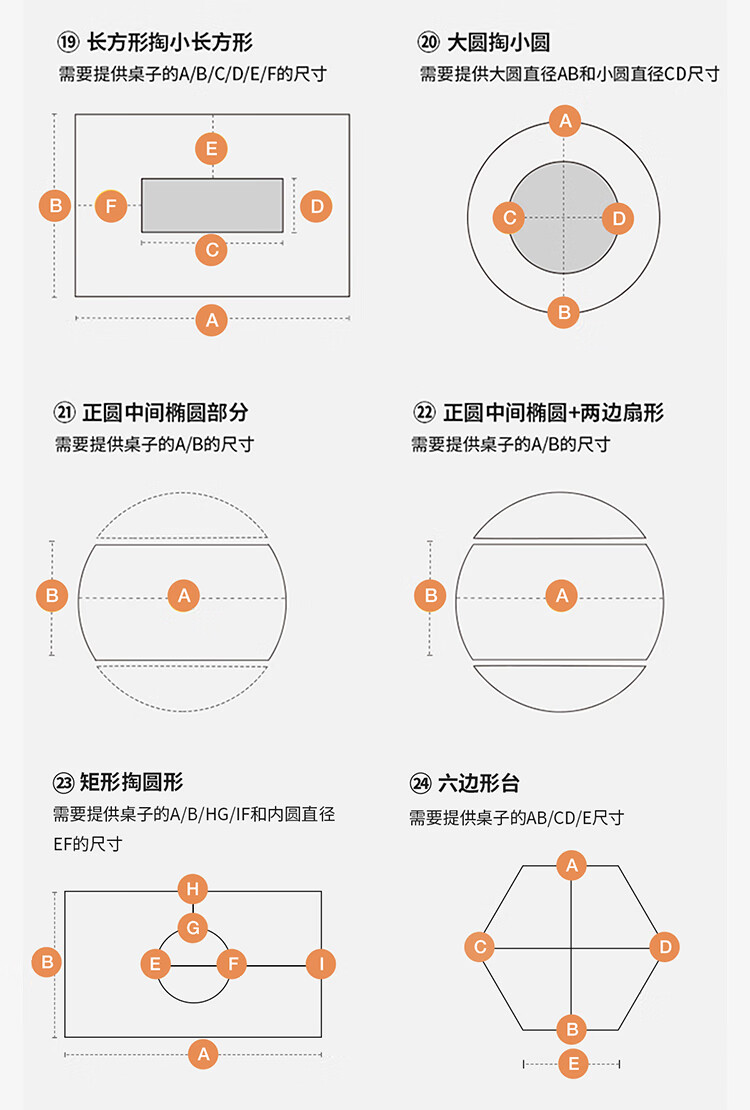 ⑲ 长方形掏小长方形
需要提供桌子的A/B/C/D/E/F的尺寸

E
B F D
C
A

⑳ 大圆掏小圆
需要提供大圆直径AB和小圆直径CD尺寸

A
C D
B

㉑ 正圆中间椭圆部分
需要提供桌子的A/B的尺寸

B A

㉒ 正圆中间椭圆+两边扇形
需要提供桌子的A/B的尺寸

B A

㉓ 矩形掏圆形
需要提供桌子的A/B/HG/IF和内圆直径EF的尺寸

H
G
B E F I
A

㉔ 六边形台
需要提供桌子的AB/CD/E尺寸

A
C D
B
E