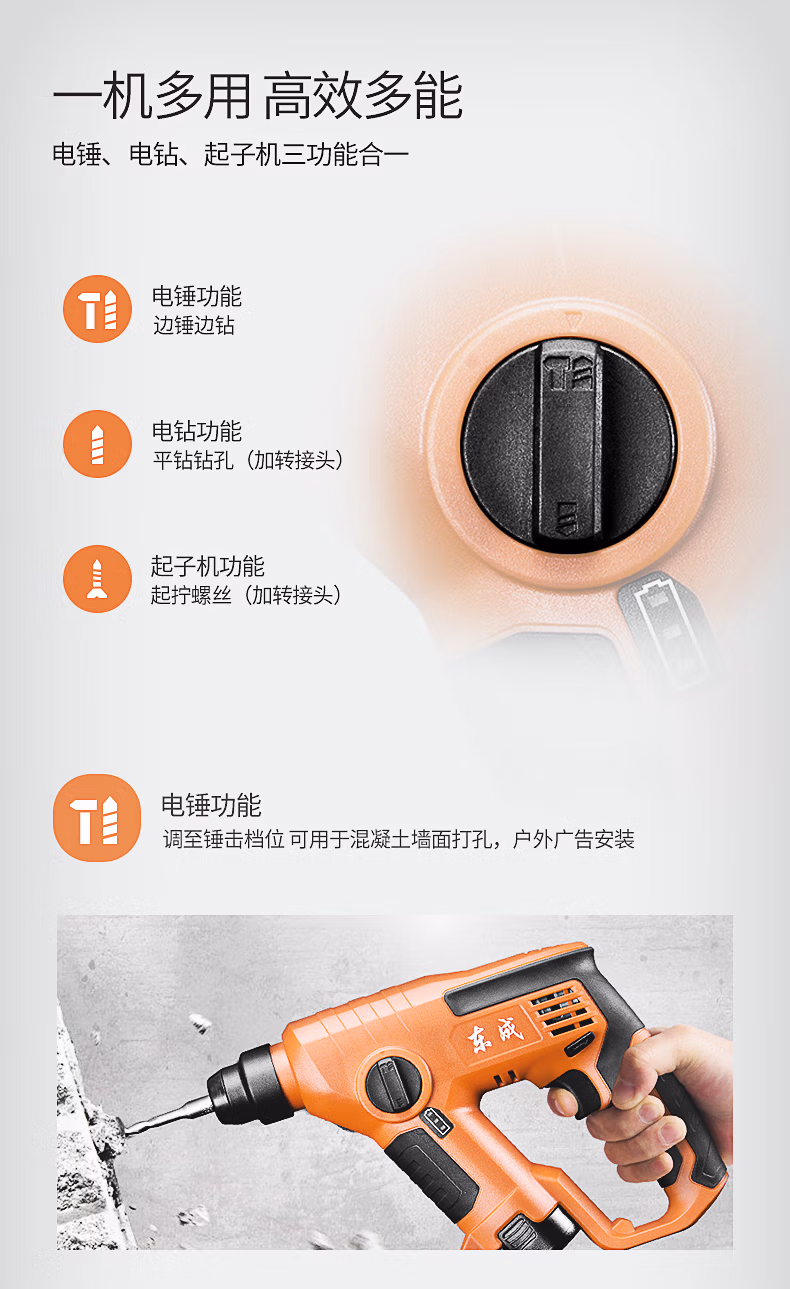 一机多用 高效多能

电锤、电钻、起子机三功能合一

电锤功能
边锤边钻

电钻功能
平钻钻孔（加转接头）

起子机功能
起拧螺丝（加转接头）

电锤功能
调至锤击档位 可用于混凝土墙面打孔，户外广告安装

东成