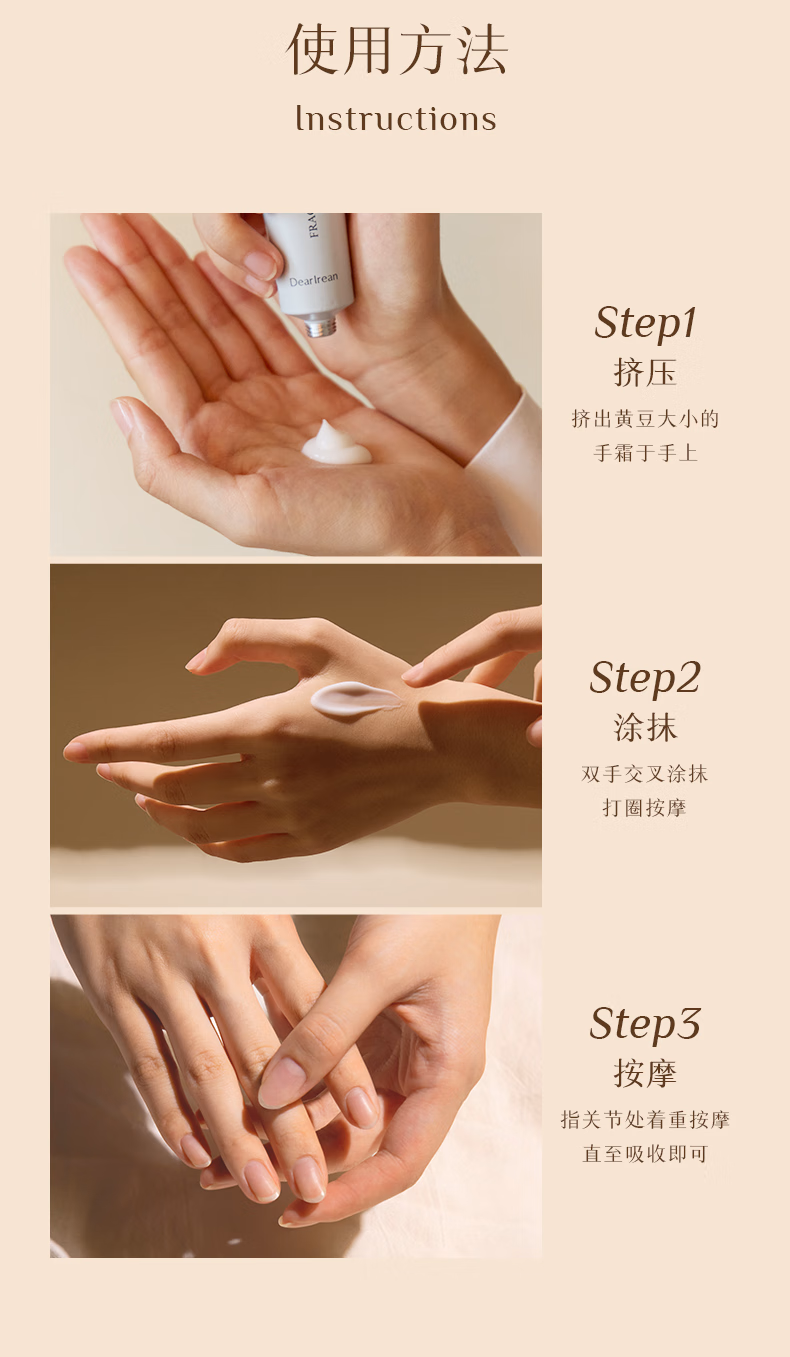 使用方法
Instructions

FRA
DearIrean

Step1
挤压
挤出黄豆大小的
手霜于手上

Step2
涂抹
双手交叉涂抹
打圈按摩

Step3
按摩
指关节处着重按摩
直至吸收即可