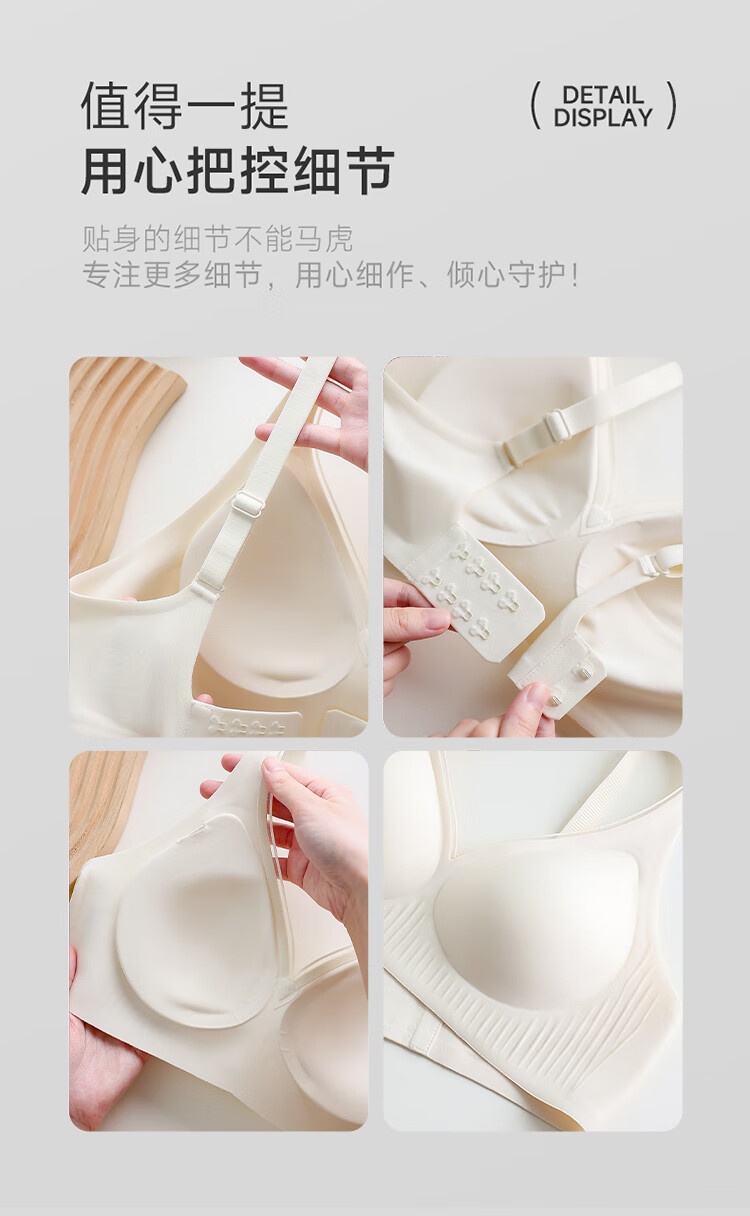 值得一提
用心把控细节

( DETAIL DISPLAY )

贴身的细节不能马虎
专注更多细节，用心细作、倾心守护！