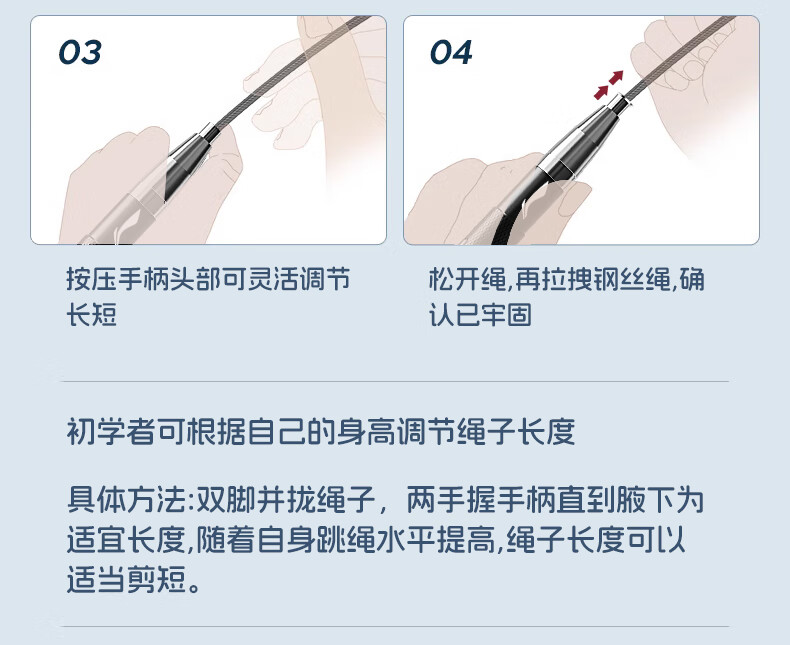 03

按压手柄头部可灵活调节长短

04

松开绳,再拉拽钢丝绳,确认已牢固

初学者可根据自己的身高调节绳子长度

具体方法:双脚并拢绳子，两手握手柄直到腋下为适宜长度,随着自身跳绳水平提高,绳子长度可以适当剪短。