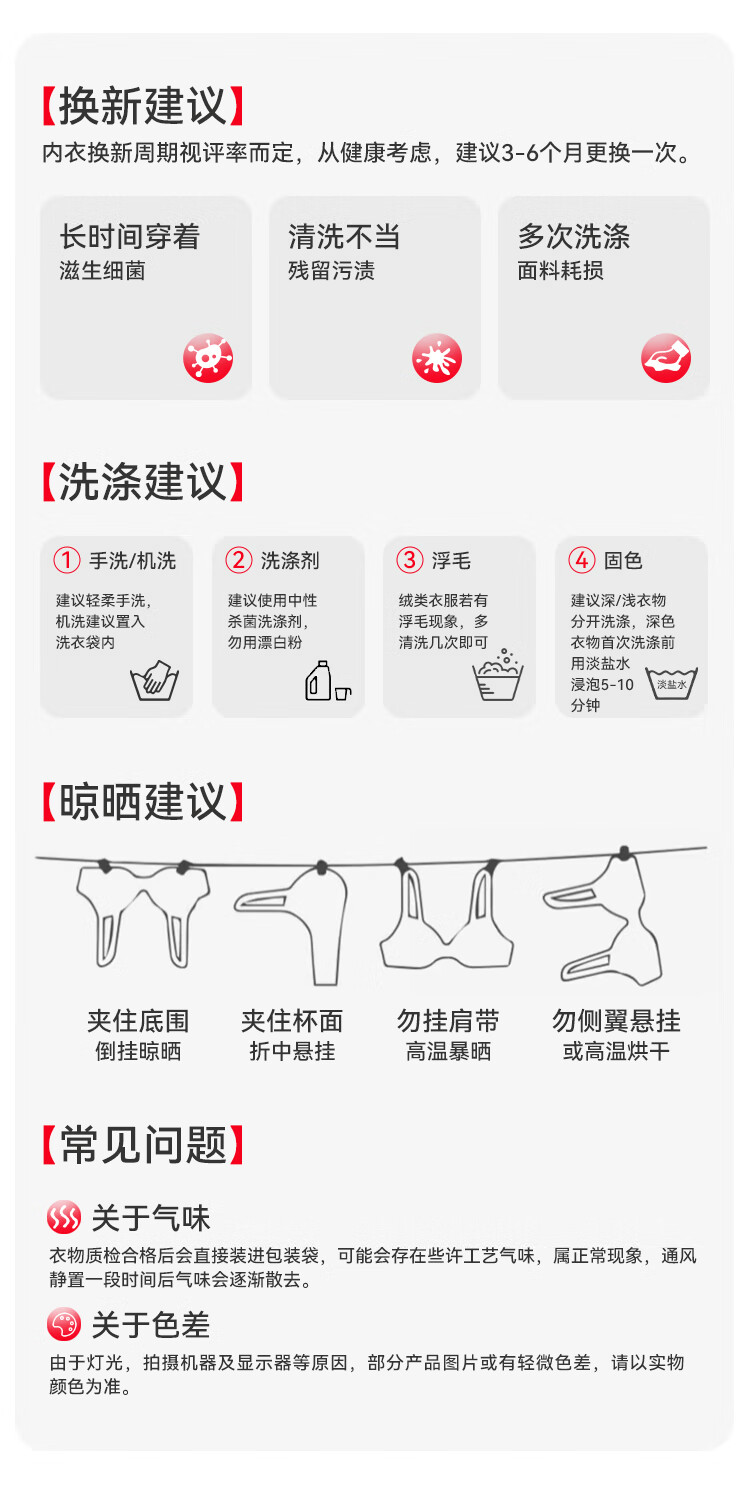 【换新建议】
内衣换新周期视评率而定，从健康考虑，建议3-6个月更换一次。

长时间穿着
滋生细菌

清洗不当
残留污渍

多次洗涤
面料耗损

【洗涤建议】

① 手洗/机洗
建议轻柔手洗，机洗建议置入洗衣袋内

② 洗涤剂
建议使用中性杀菌洗涤剂，勿用漂白粉

③ 浮毛
绒类衣服若有浮毛现象，多清洗几次即可

④ 固色
建议深/浅衣物分开洗涤，深色衣物首次洗涤前用淡盐水浸泡5-10分钟
淡盐水

【晾晒建议】

夹住底围
倒挂晾晒

夹住杯面
折中悬挂

勿挂肩带
高温暴晒

勿侧翼悬挂
或高温烘干

【常见问题】

关于气味
衣物质检合格后会直接装进包装袋，可能会存在些许工艺气味，属正常现象，通风静置一段时间后气味会逐渐散去。

关于色差
由于灯光，拍摄机器及显示器等原因，部分产品图片或有轻微色差，请以实物颜色为准。