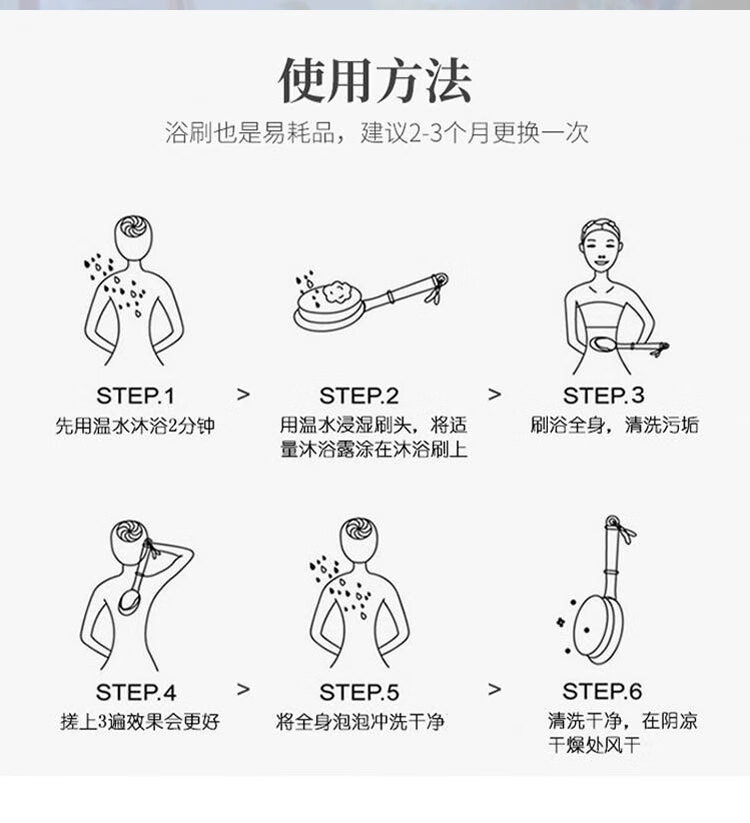 使用方法

浴刷也是易耗品，建议2-3个月更换一次

STEP.1
先用温水沐浴2分钟

>

STEP.2
用温水浸湿刷头，将适量沐浴露涂在沐浴刷上

>

STEP.3
刷浴全身，清洗污垢

STEP.4
搓上3遍效果会更好

>

STEP.5
将全身泡泡冲洗干净

>

STEP.6
清洗干净，在阴凉干燥处风干